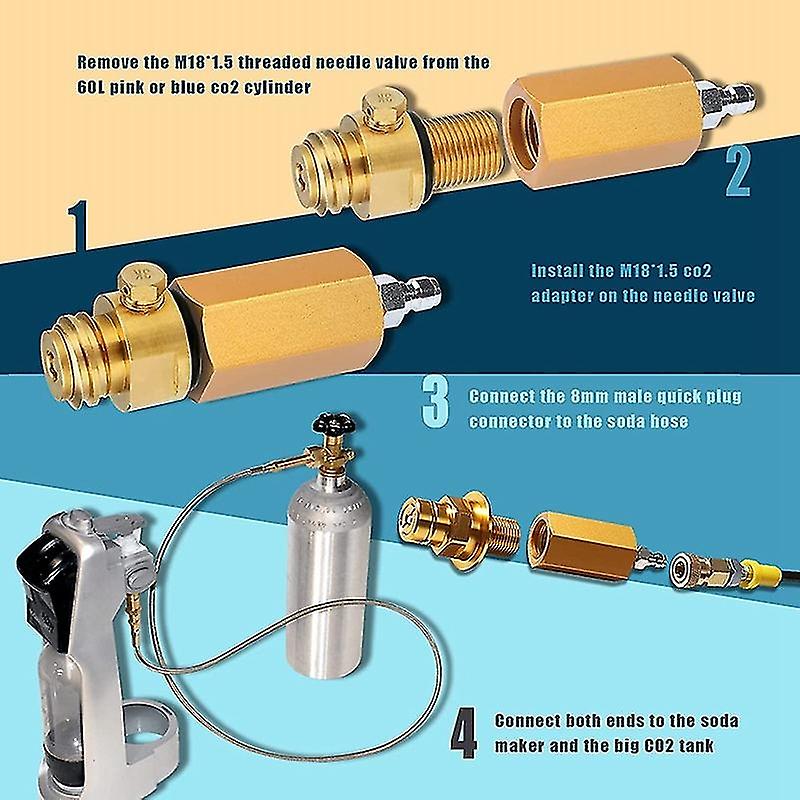 Remove the M18*1.5 threaded needle valve from the 60L pink or blue co2 cylinder

1

2

Install the M18*1.5 co2 adapter on the needle valve

3 Connect the 8mm male quick plug connector to the soda hose

4 Connect both ends to the soda maker and the big CO2 tank