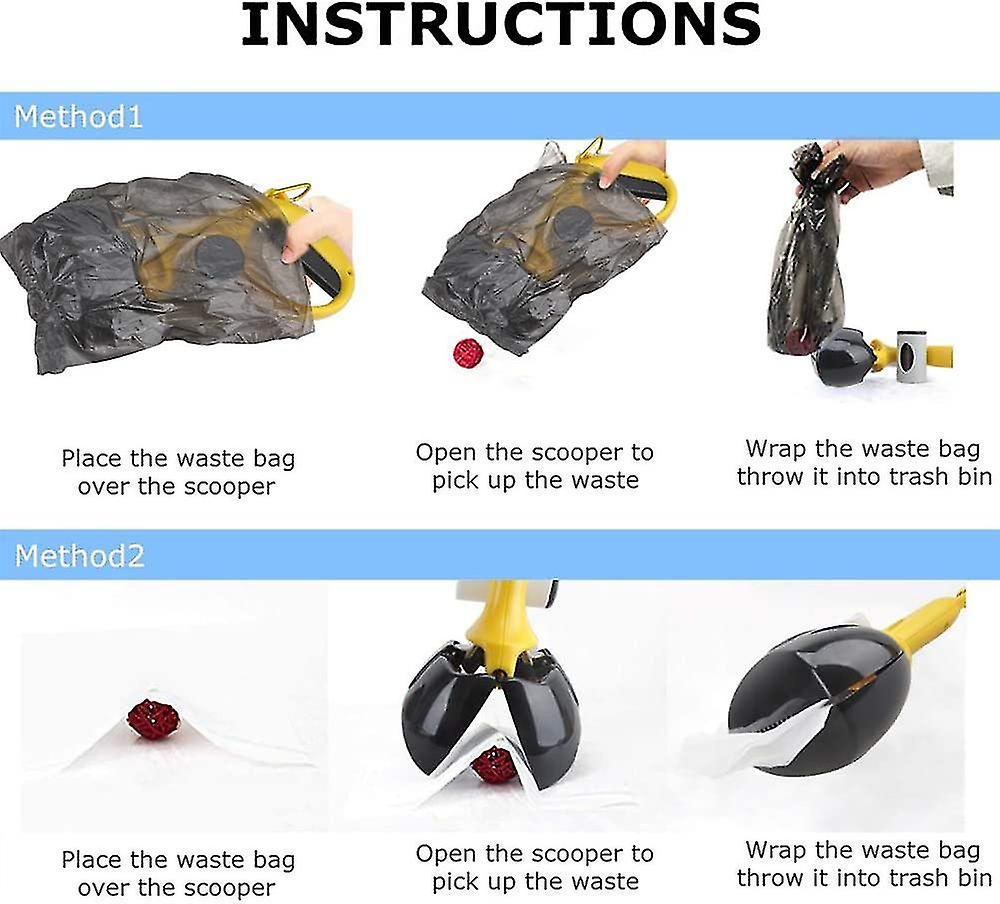 INSTRUCTIONS

Method1

Place the waste bag over the scooper

Open the scooper to pick up the waste

Wrap the waste bag throw it into trash bin

Method2

Place the waste bag over the scooper

Open the scooper to pick up the waste

Wrap the waste bag throw it into trash bin