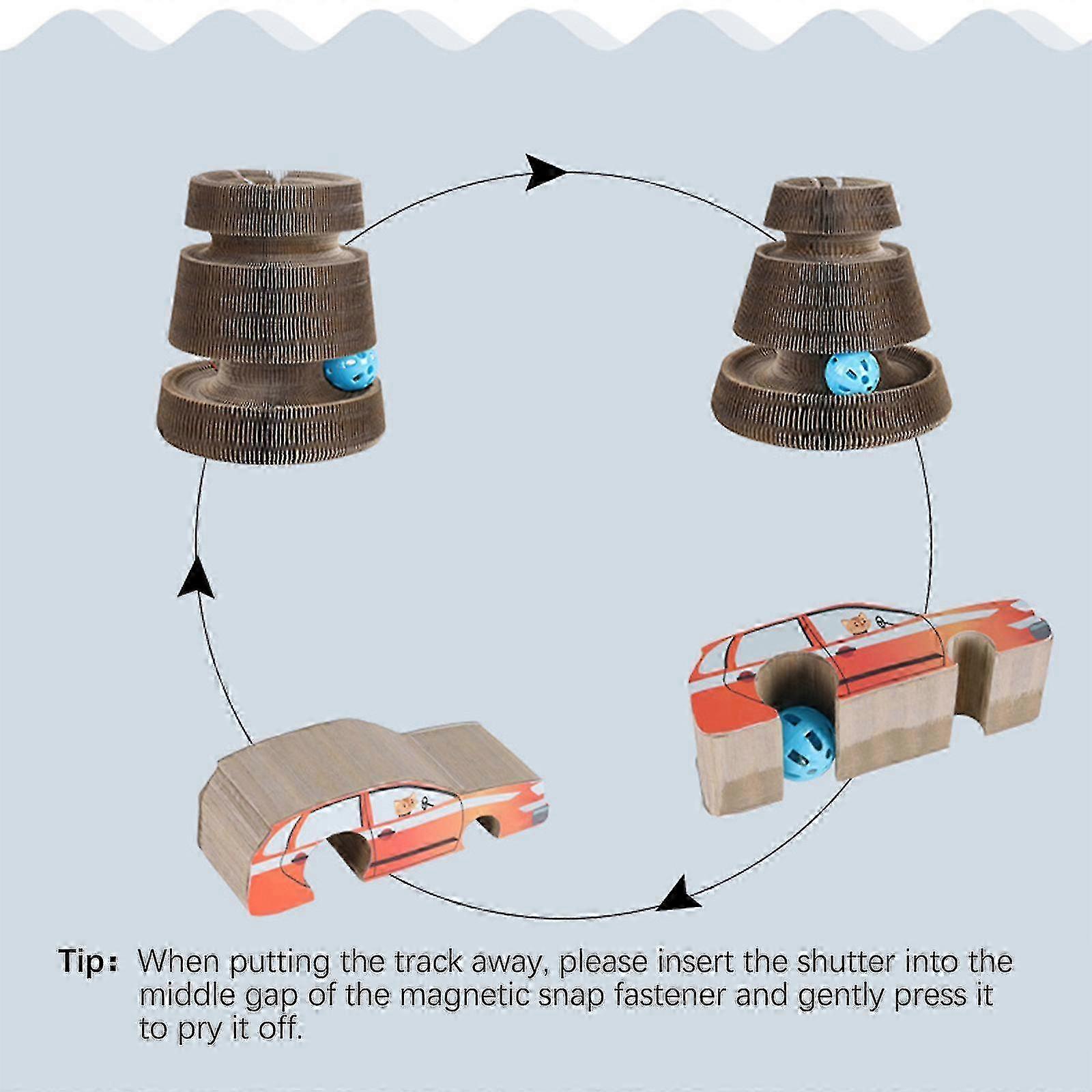 Tip: When putting the track away, please insert the shutter into the middle gap of the magnetic snap fastener and gently press it to pry it off.