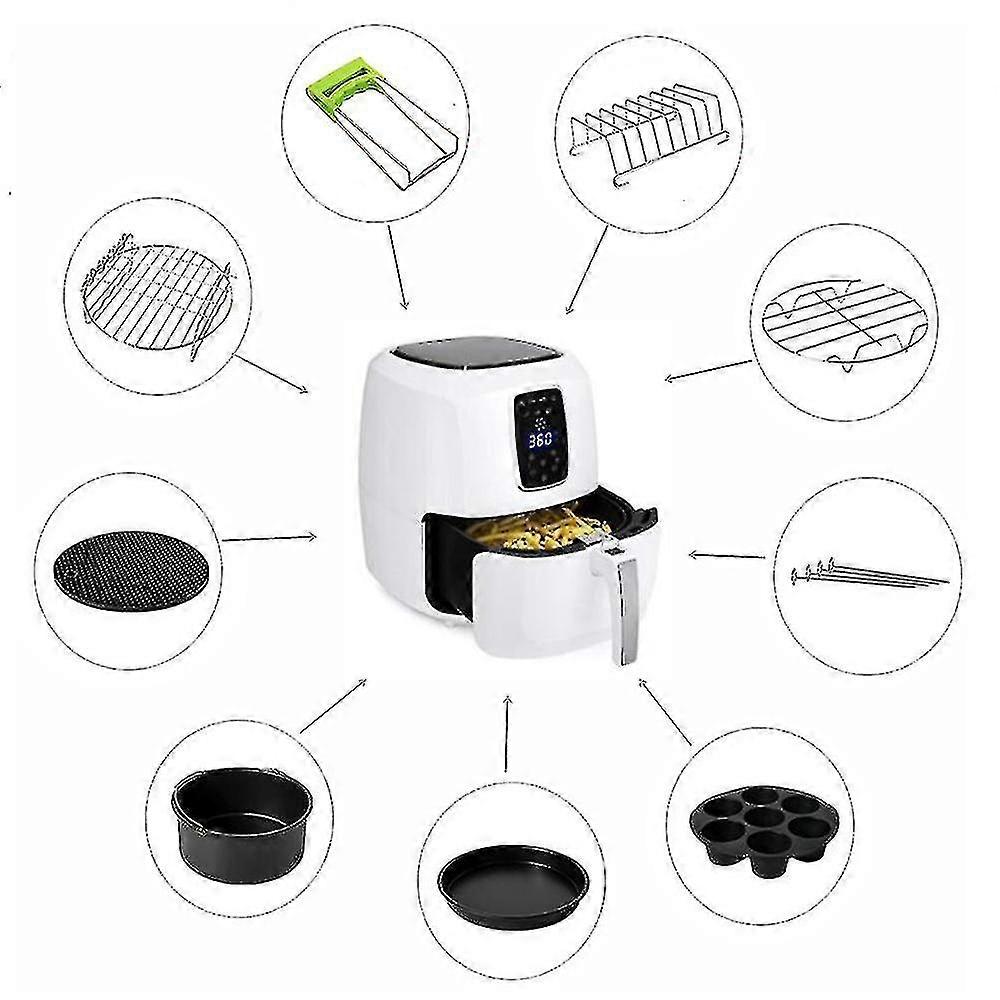 360