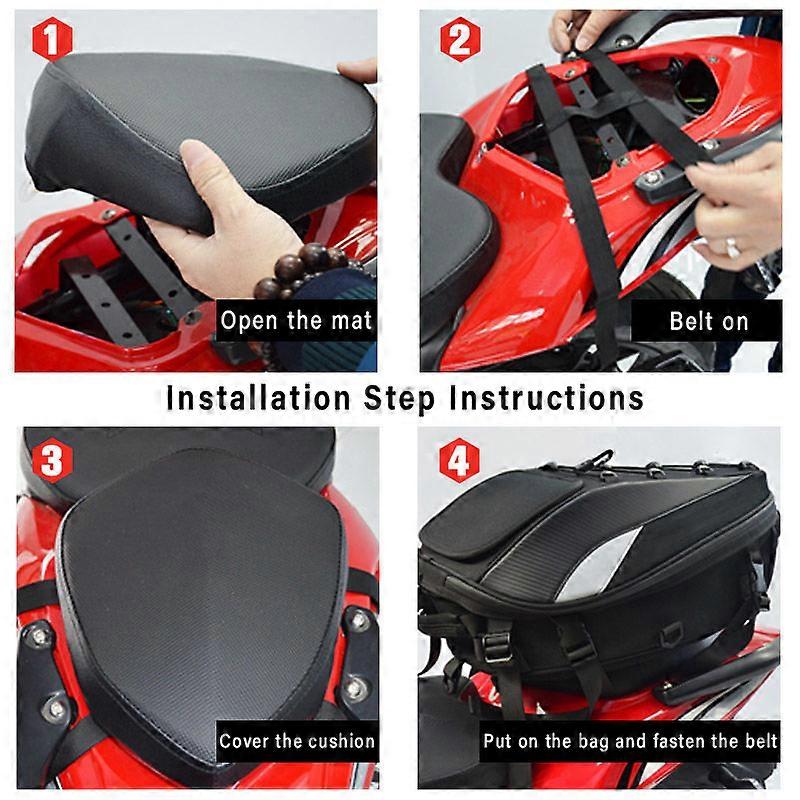 1

Open the mat

2

Belt on

Installation Step Instructions

3

Cover the cushion

4

Put on the bag and fasten the belt