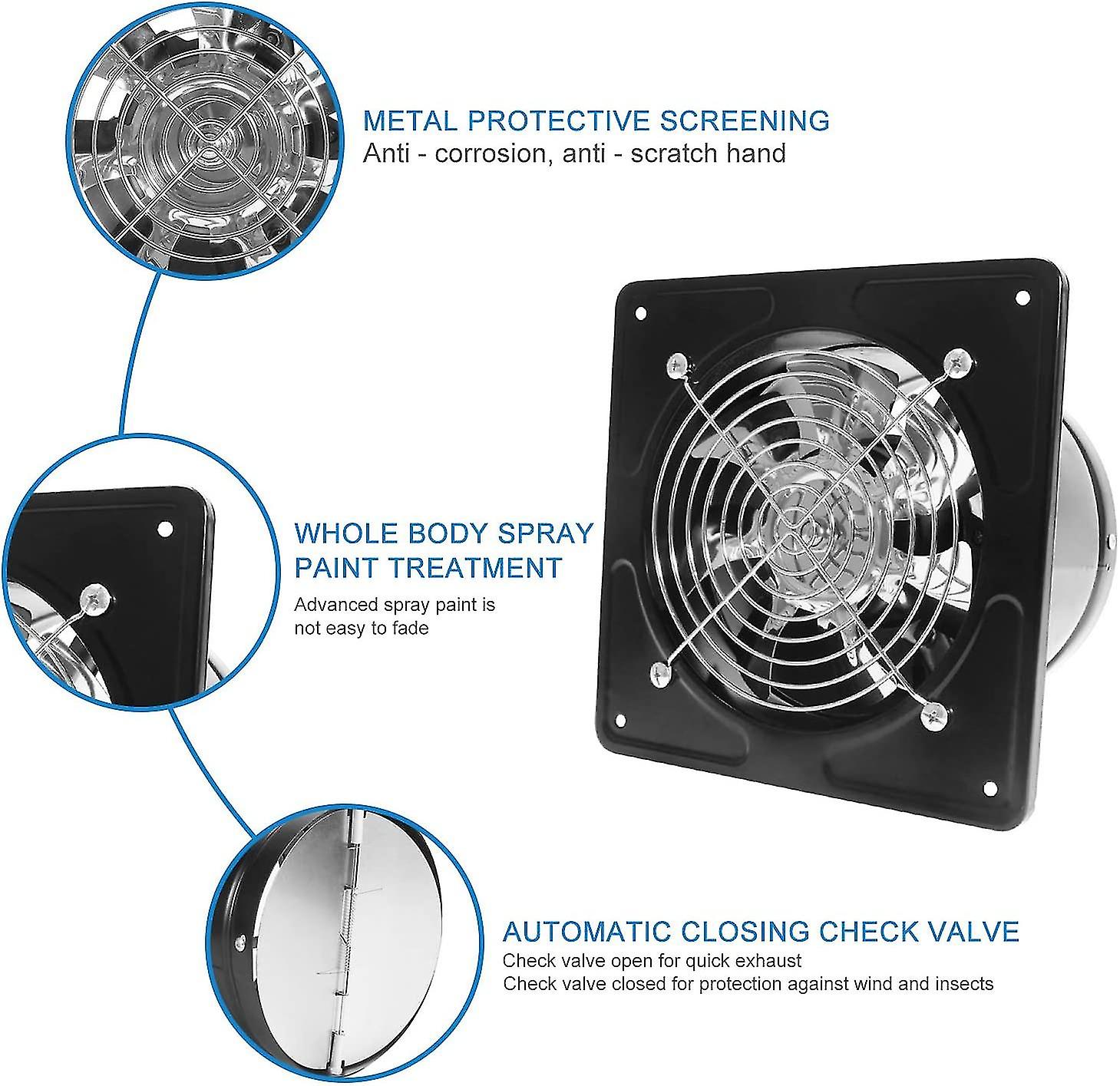 METAL PROTECTIVE SCREENING
Anti - corrosion, anti - scratch hand

WHOLE BODY SPRAY PAINT TREATMENT
Advanced spray paint is not easy to fade

AUTOMATIC CLOSING CHECK VALVE
Check valve open for quick exhaust
Check valve closed for protection against wind and insects