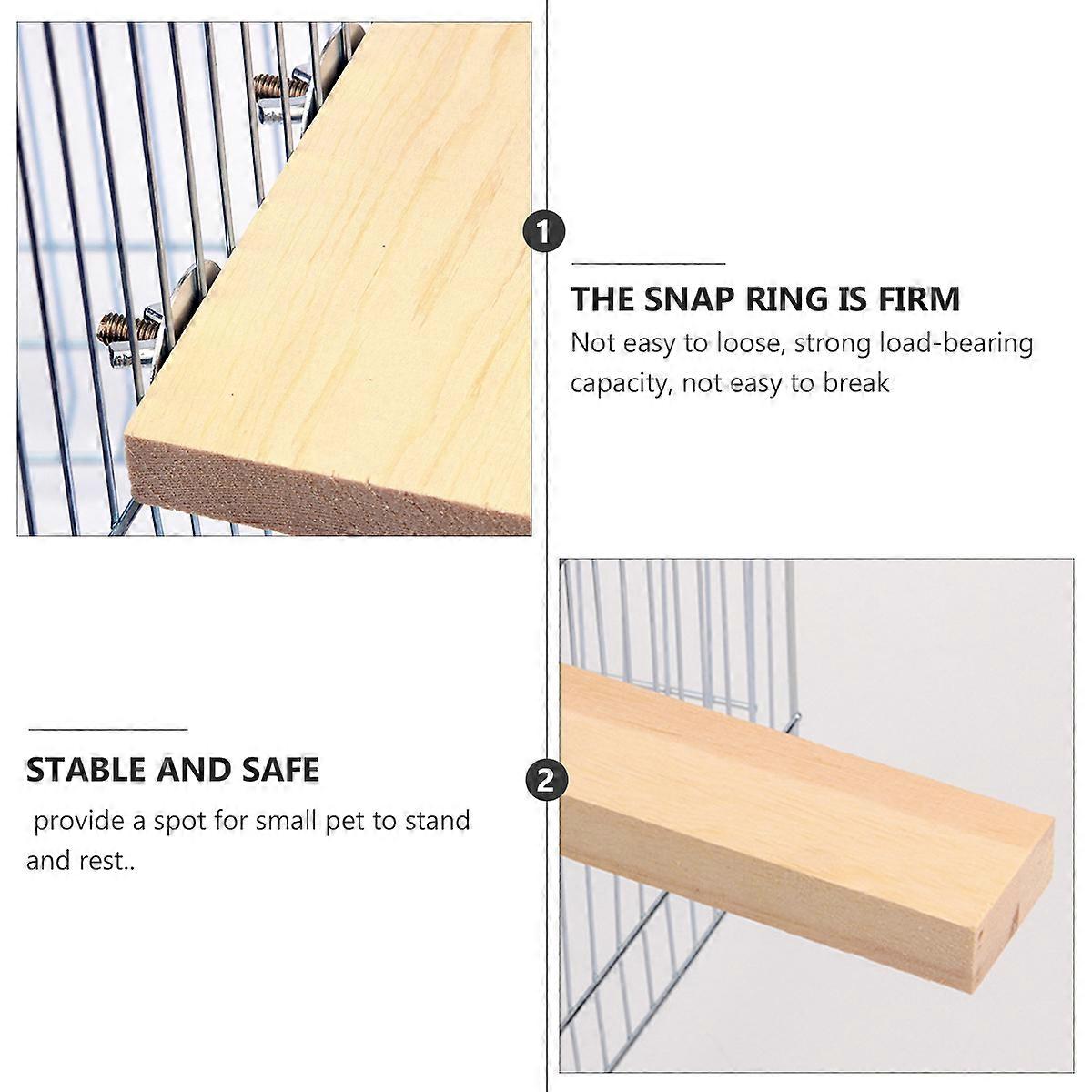 1

THE SNAP RING IS FIRM

Not easy to loose, strong load-bearing capacity, not easy to break

STABLE AND SAFE

provide a spot for small pet to stand and rest..

2