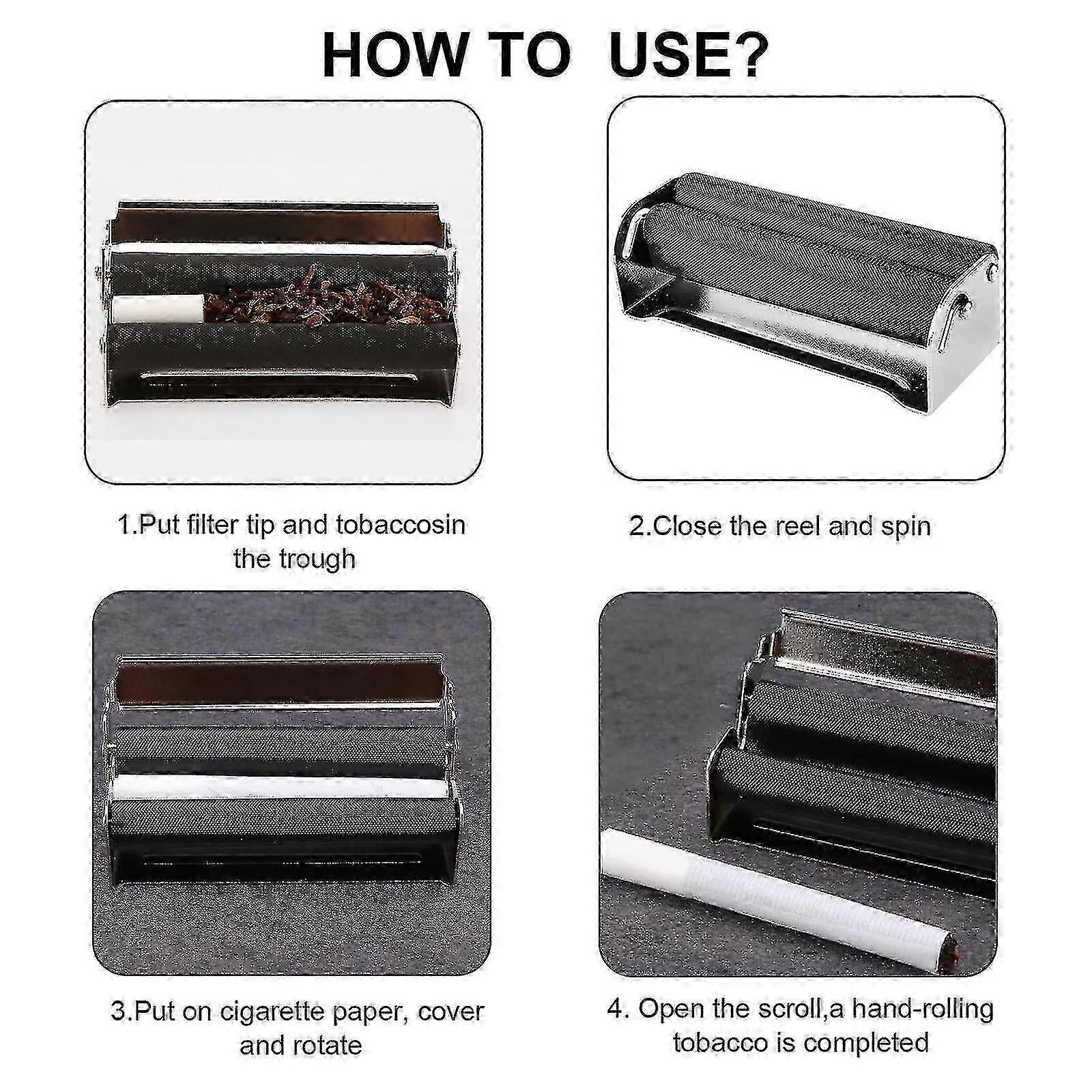 HOW TO USE?

1.Put filter tip and tobaccosin the trough

2.Close the reel and spin

3.Put on cigarette paper, cover and rotate

4. Open the scroll,a hand-rolling tobacco is completed