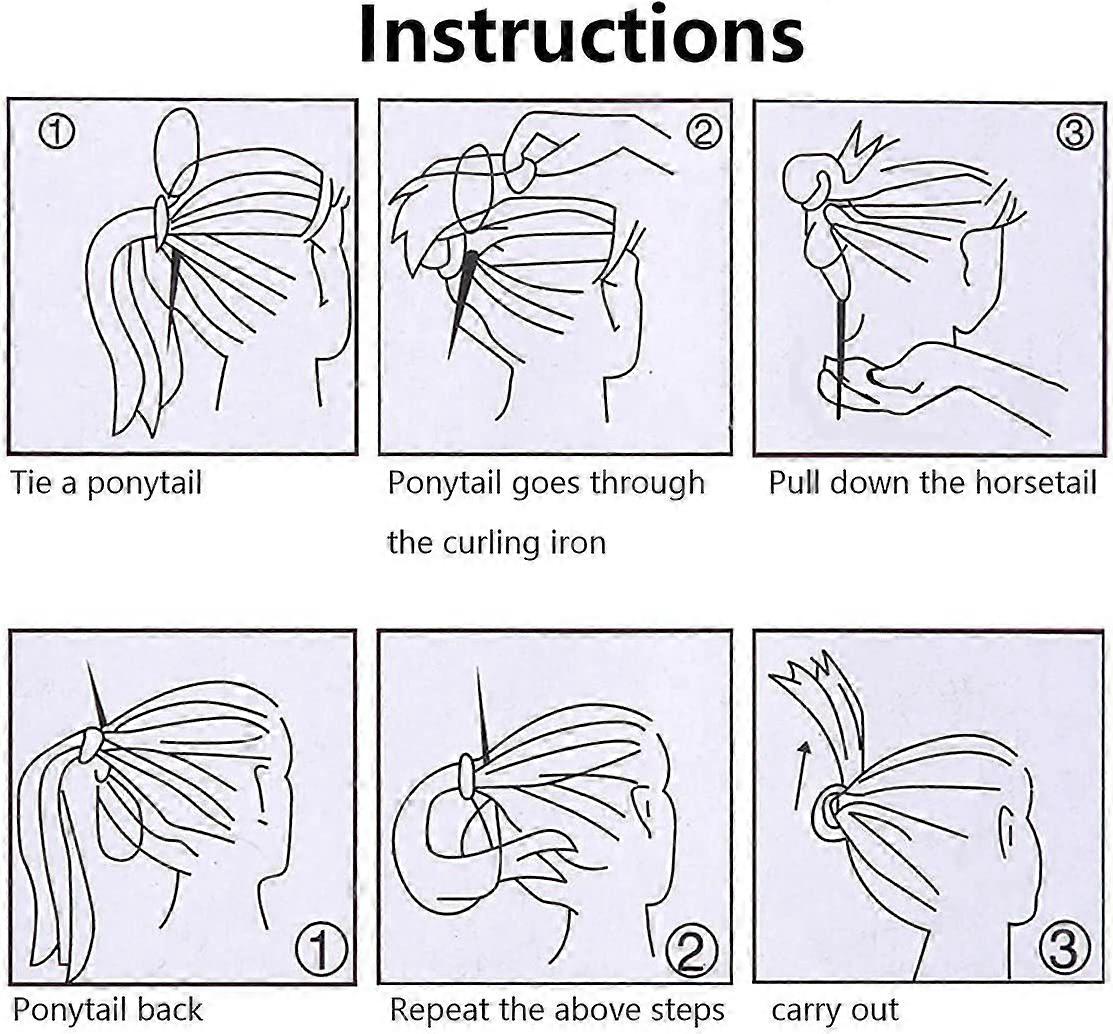 Instructions

①

Tie a ponytail

②

Ponytail goes through the curling iron

③

Pull down the horsetail

①

Ponytail back

②

Repeat the above steps

③

carry out