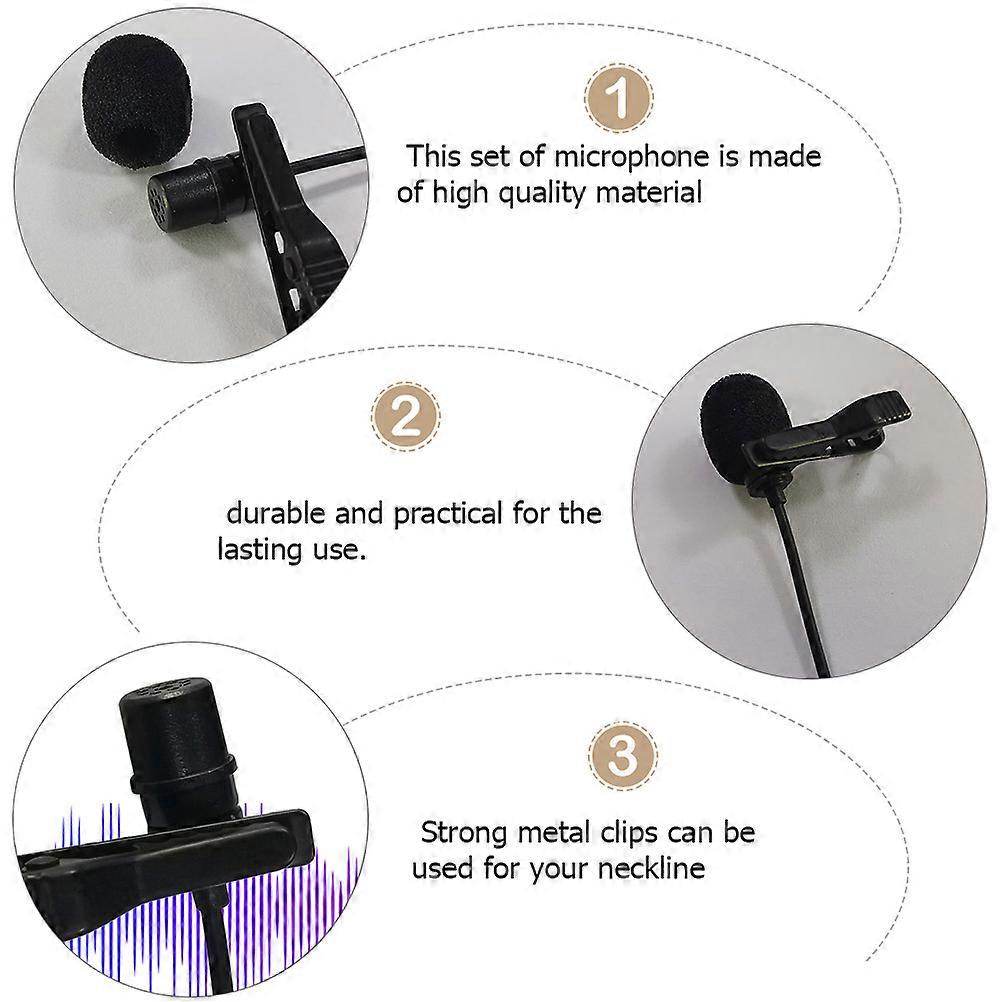 1

This set of microphone is made of high quality material

2

durable and practical for the lasting use.

3

Strong metal clips can be used for your neckline