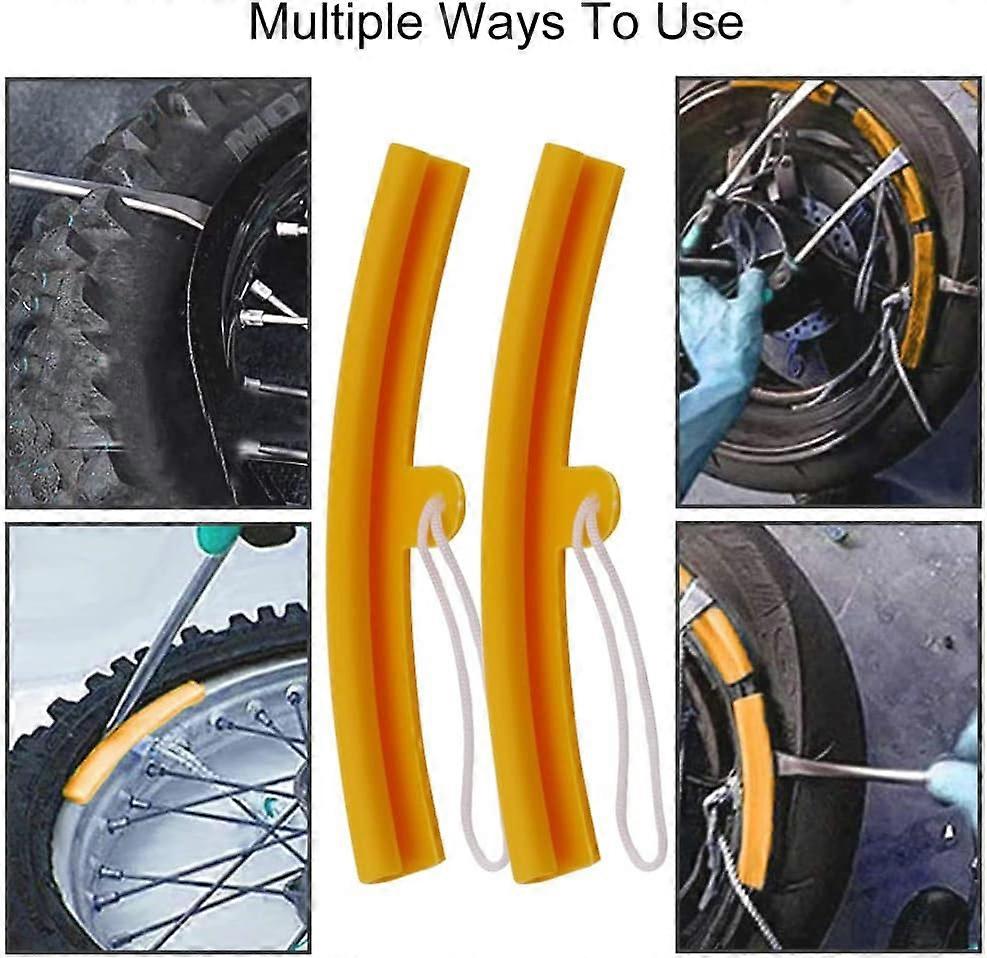 Multiple Ways To Use

MO