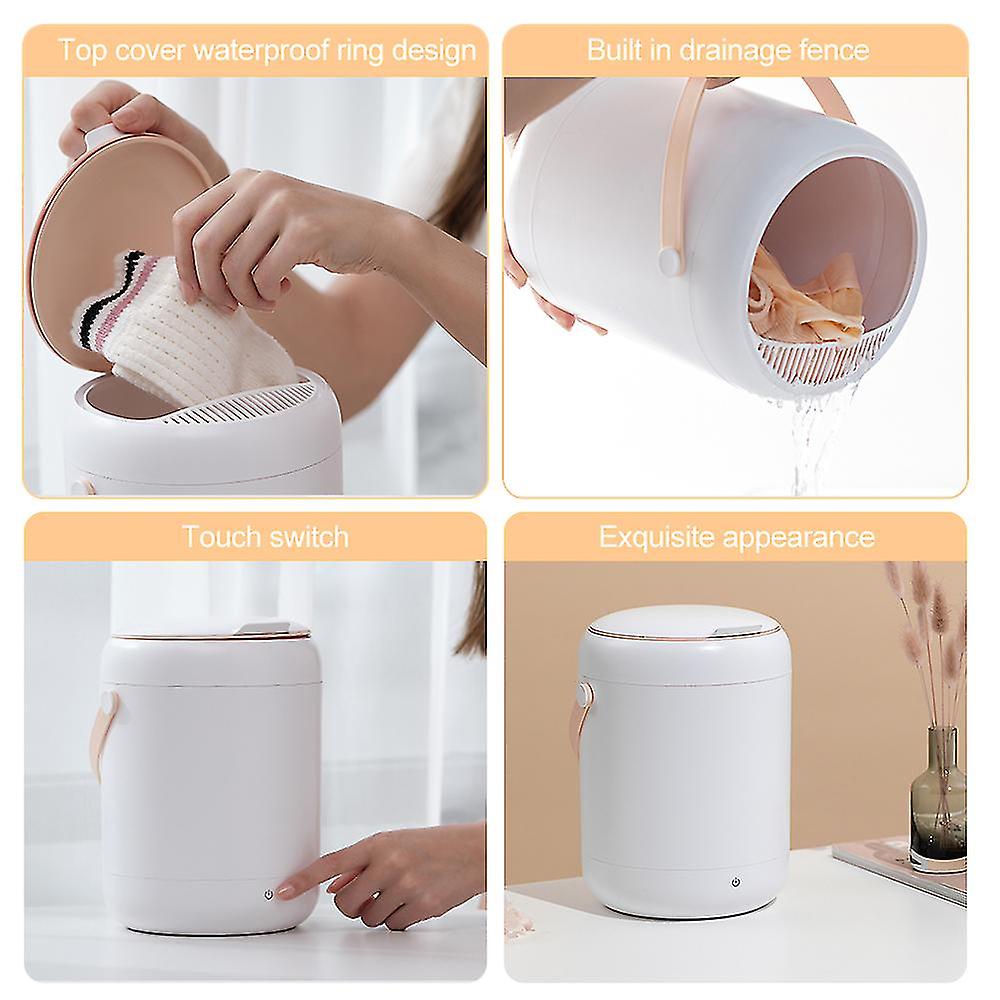 Top cover waterproof ring design

Built in drainage fence

Touch switch

Exquisite appearance