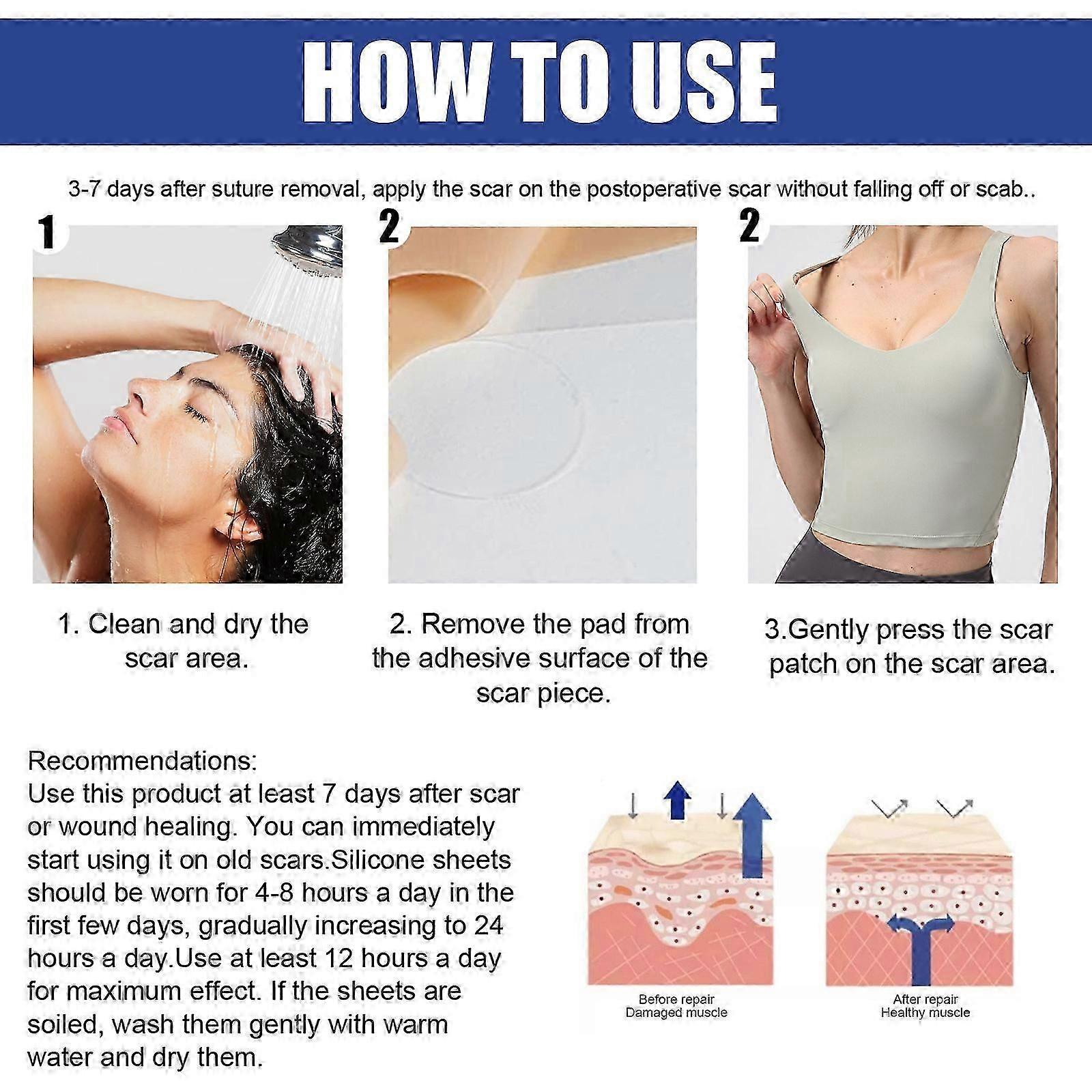 HOW TO USE

3-7 days after suture removal, apply the scar on the postoperative scar without falling off or scab..

1

2

2

1. Clean and dry the scar area.

2. Remove the pad from the adhesive surface of the scar piece.

3.Gently press the scar patch on the scar area.

Recommendations:
Use this product at least 7 days after scar or wound healing. You can immediately start using it on old scars.Silicone sheets should be worn for 4-8 hours a day in the first few days, gradually increasing to 24 hours a day.Use at least 12 hours a day for maximum effect. If the sheets are soiled, wash them gently with warm water and dry them.

Before repair
Damaged muscle

After repair
Healthy muscle