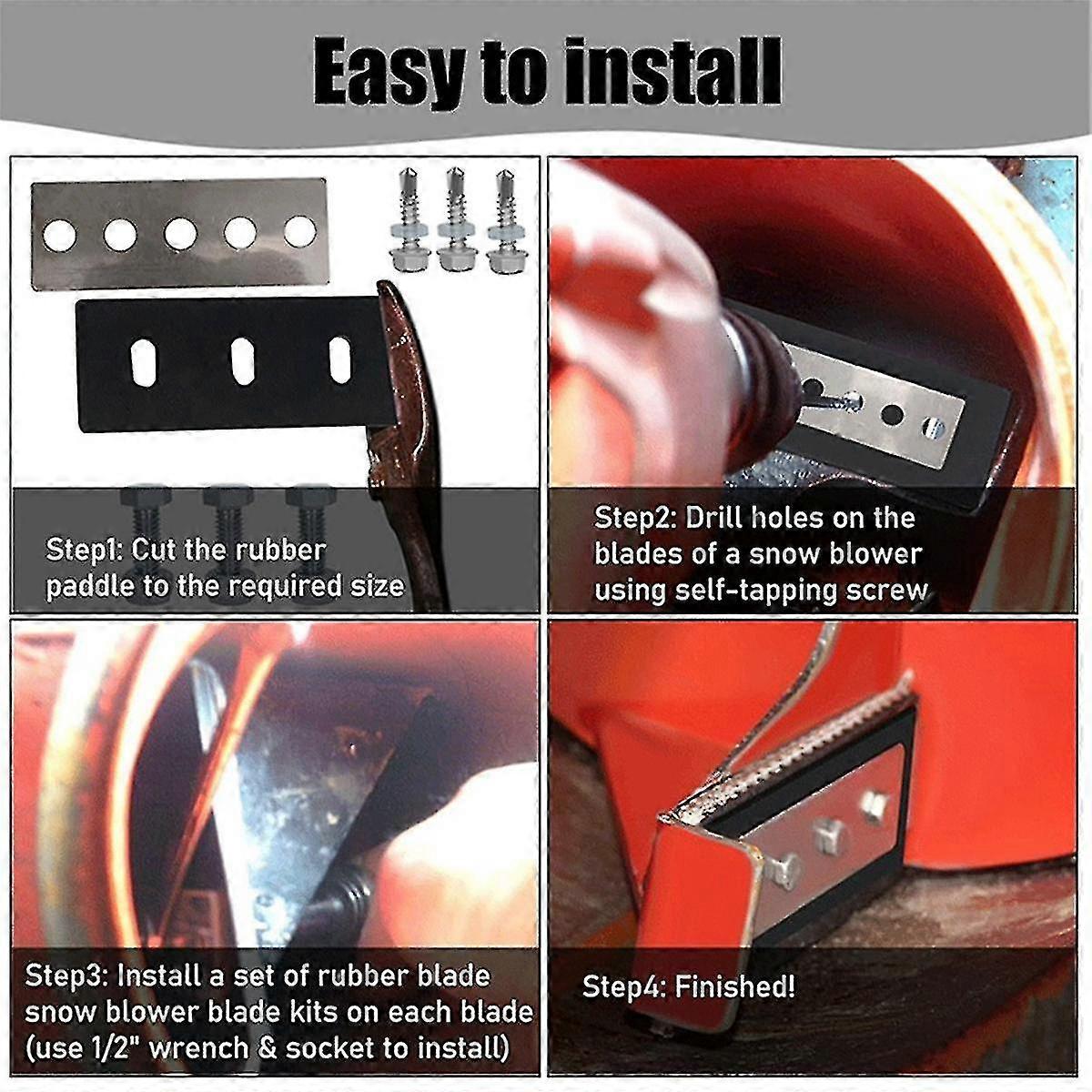 Easy to install

Step1: Cut the rubber paddle to the required size

Step2: Drill holes on the blades of a snow blower using self-tapping screw

Step3: Install a set of rubber blade snow blower blade kits on each blade (use 1/2" wrench & socket to install)

Step4: Finished!