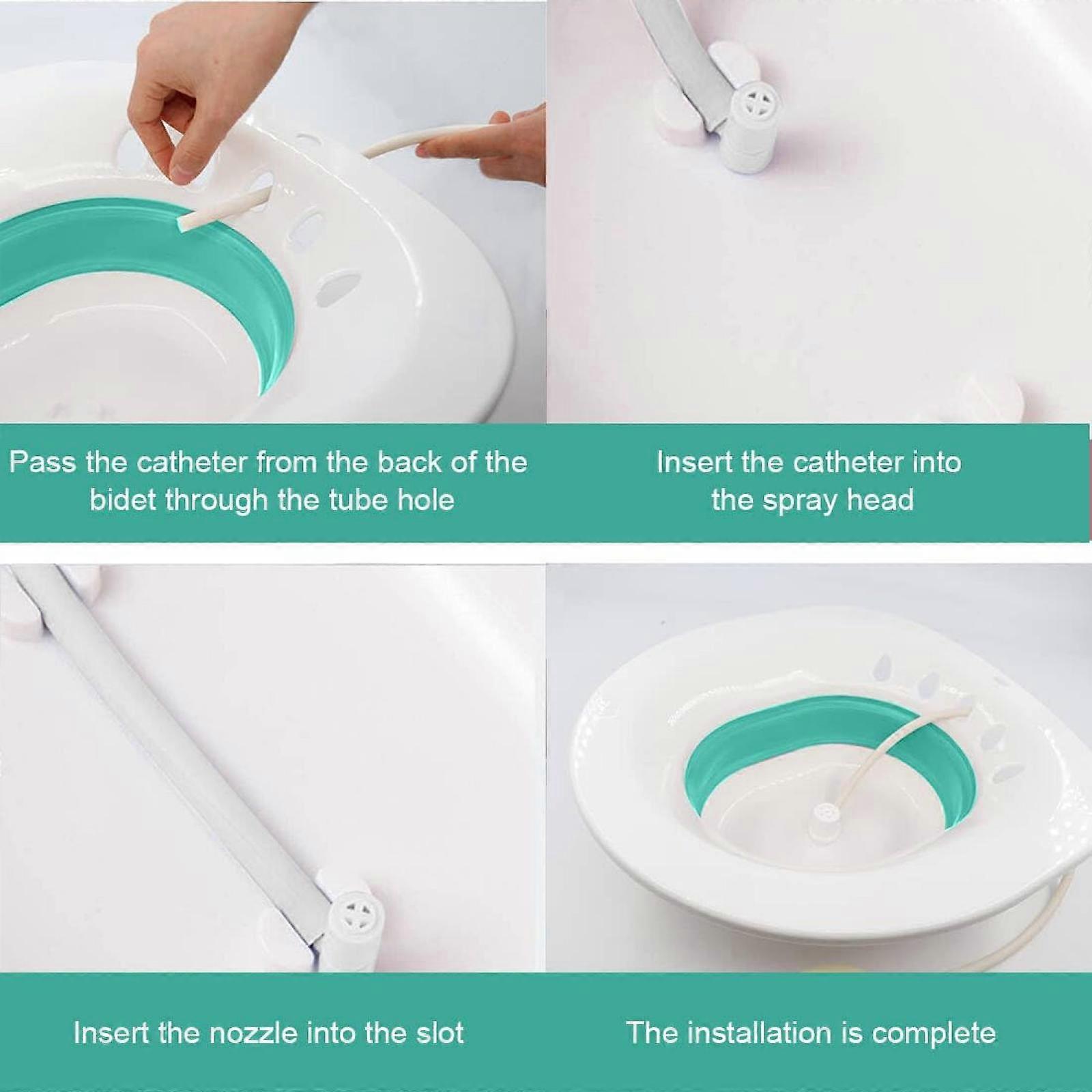 Pass the catheter from the back of the bidet through the tube hole

Insert the catheter into the spray head

Insert the nozzle into the slot

The installation is complete