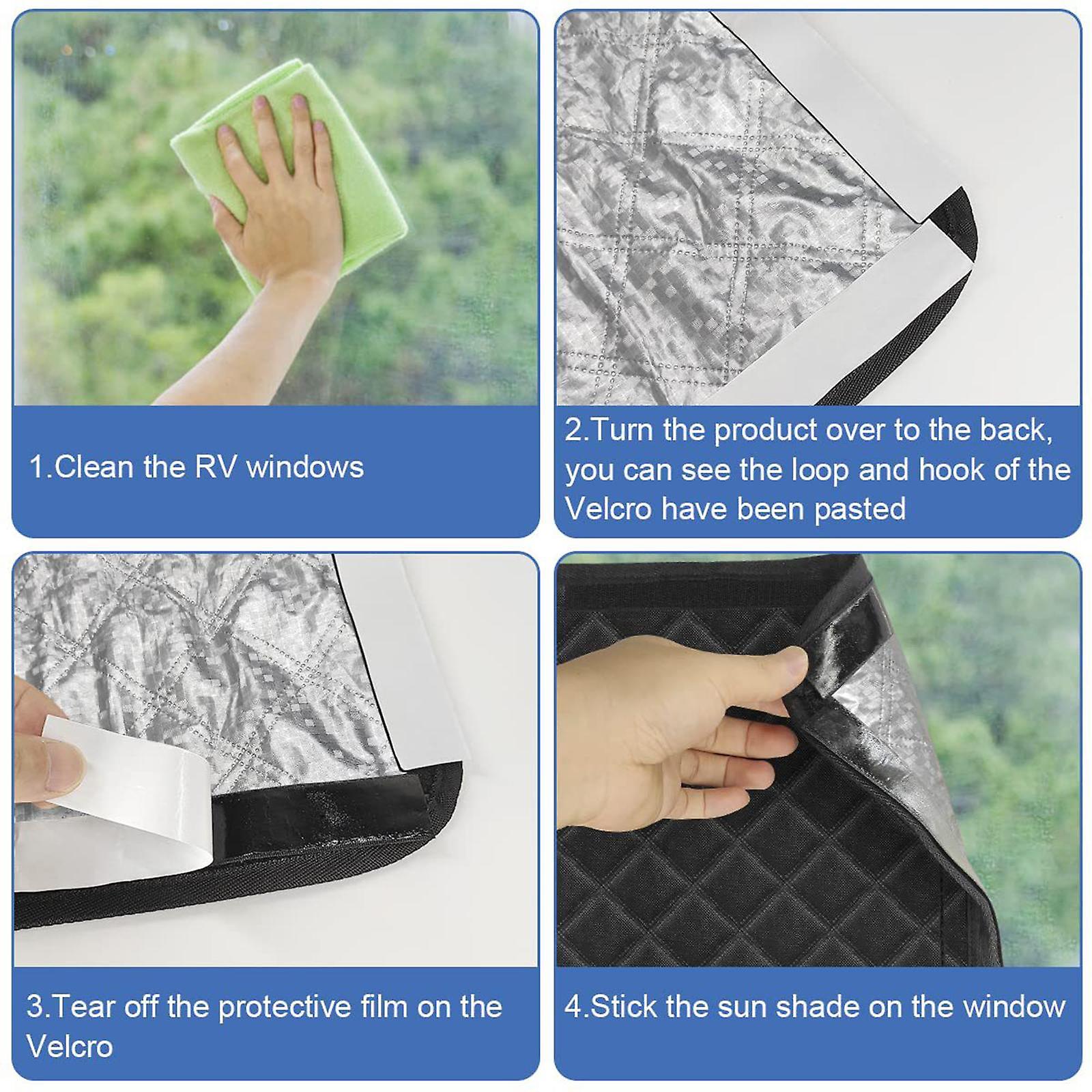 1.Clean the RV windows

2.Turn the product over to the back, you can see the loop and hook of the Velcro have been pasted

3.Tear off the protective film on the Velcro

4.Stick the sun shade on the window