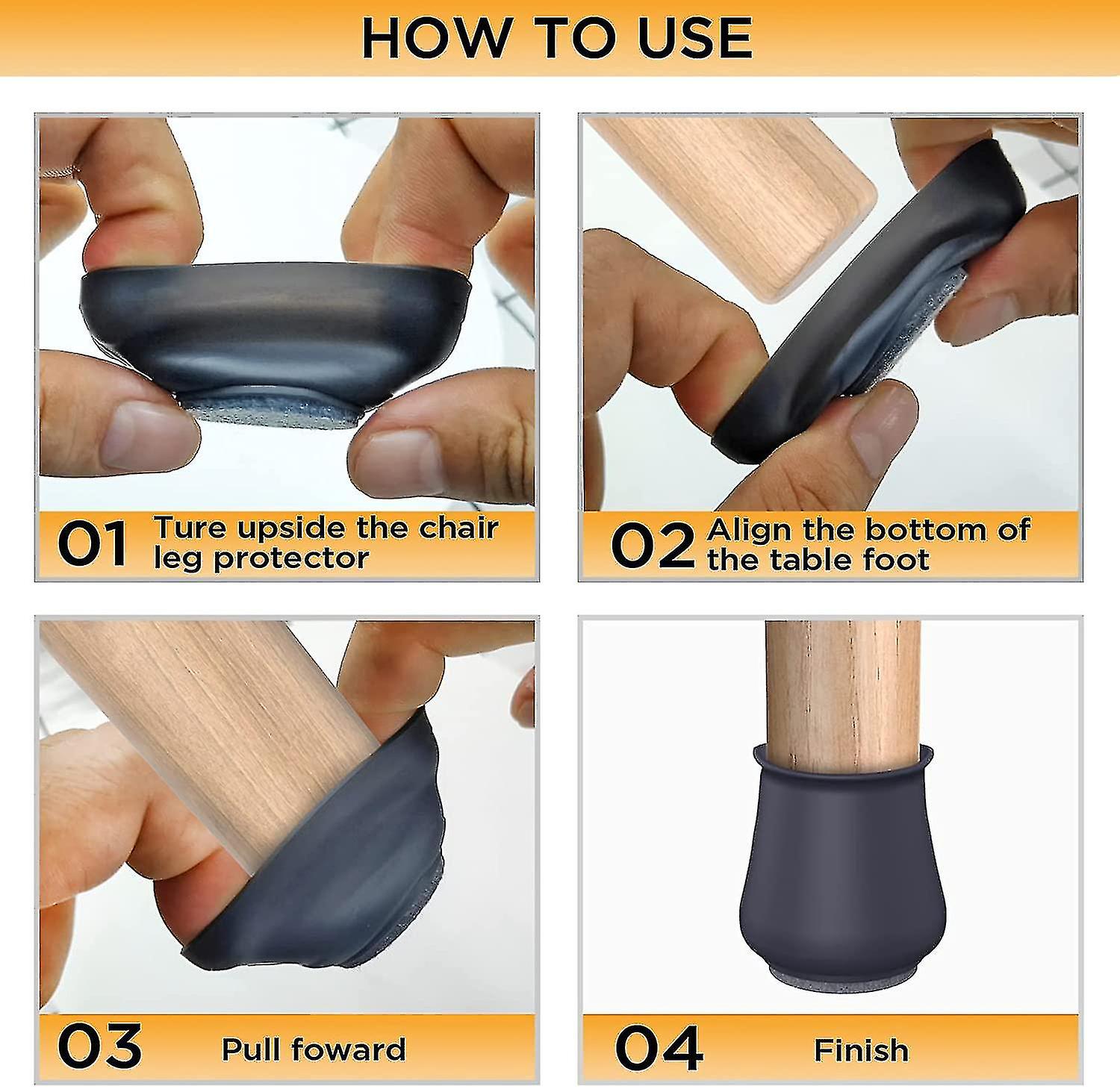 HOW TO USE

01 Ture upside the chair leg protector

02 Align the bottom of the table foot

03 Pull foward

04 Finish