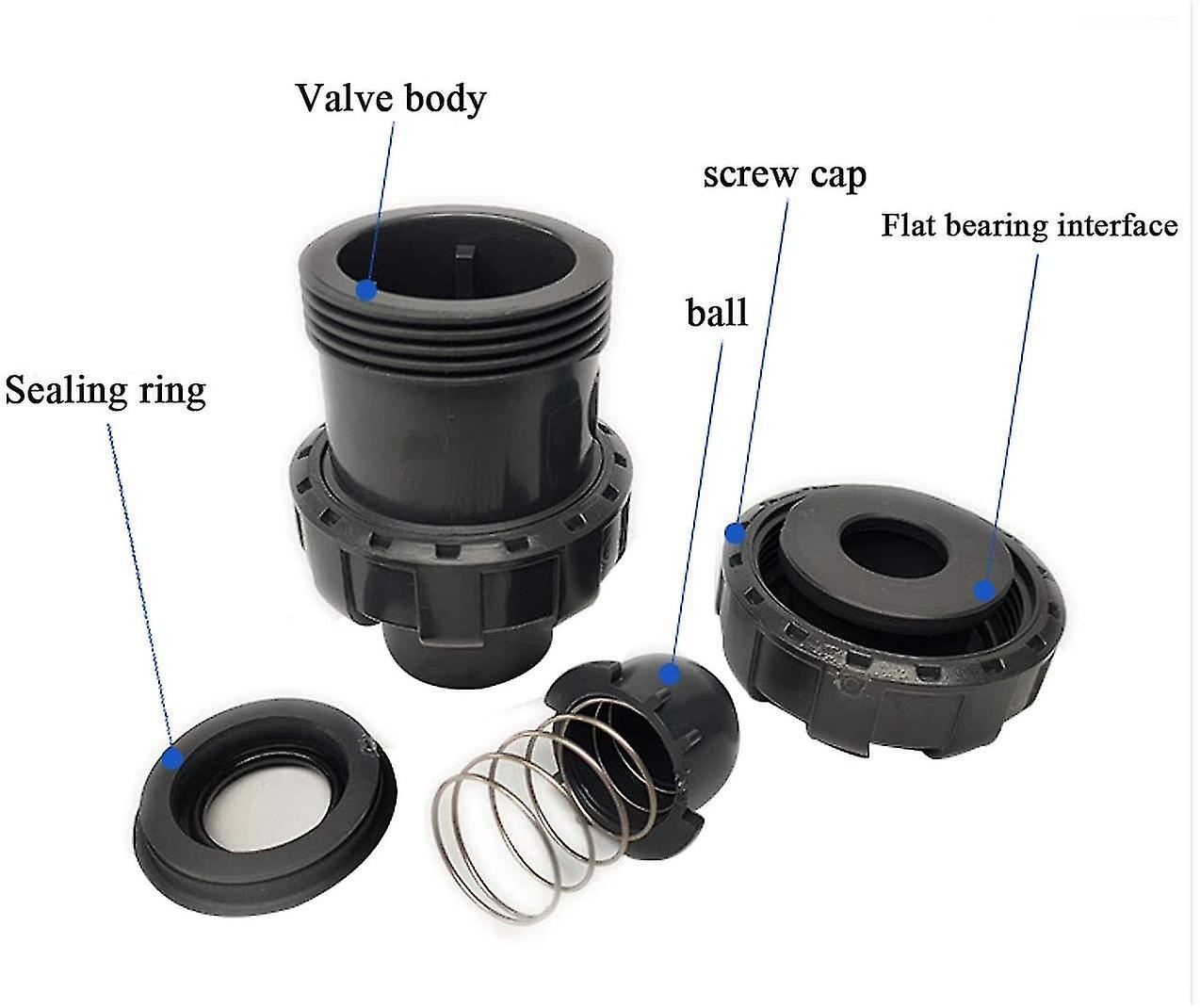 Valve body

screw cap

Flat bearing interface

ball

Sealing ring