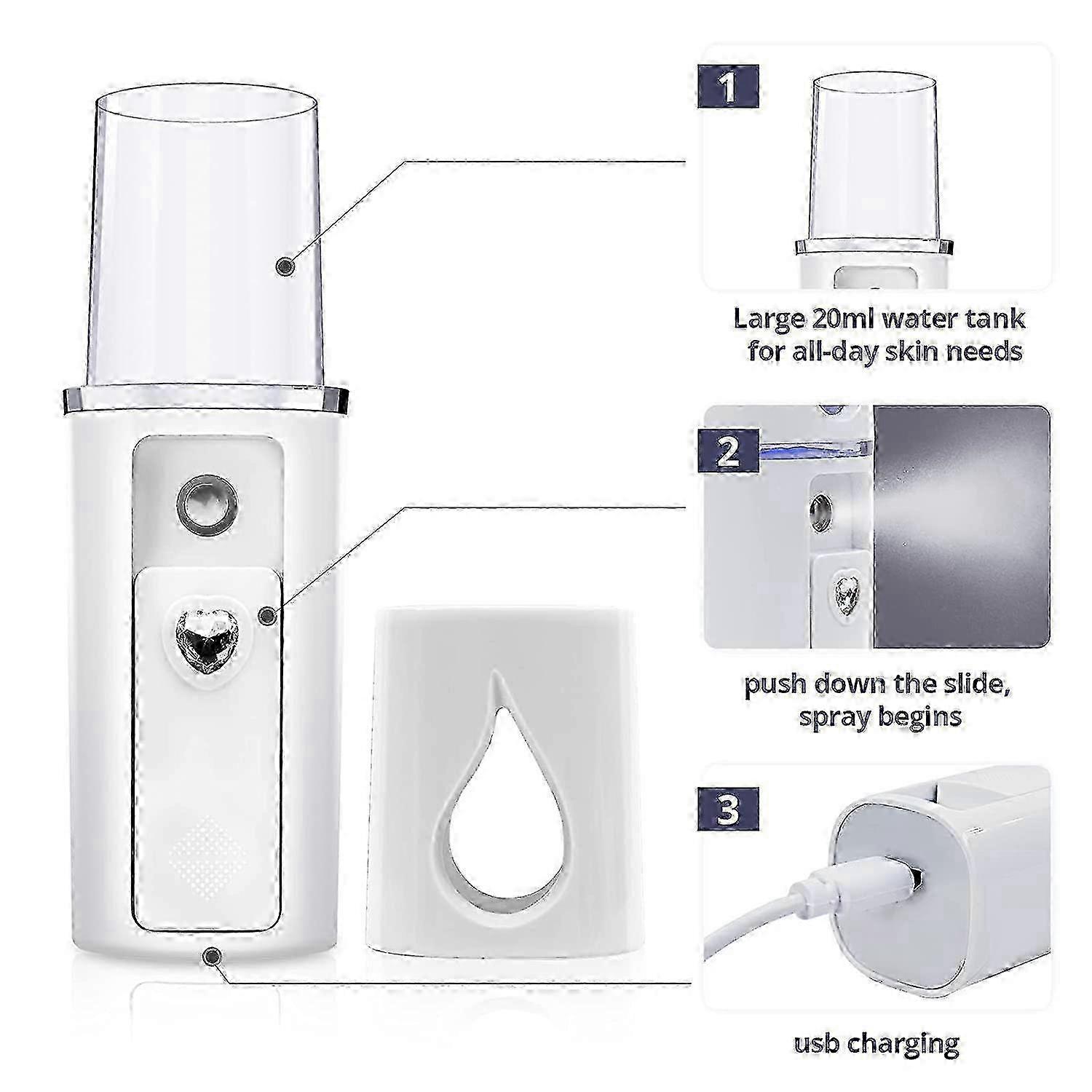 1

Large 20ml water tank for all-day skin needs

2

push down the slide, spray begins

3

usb charging