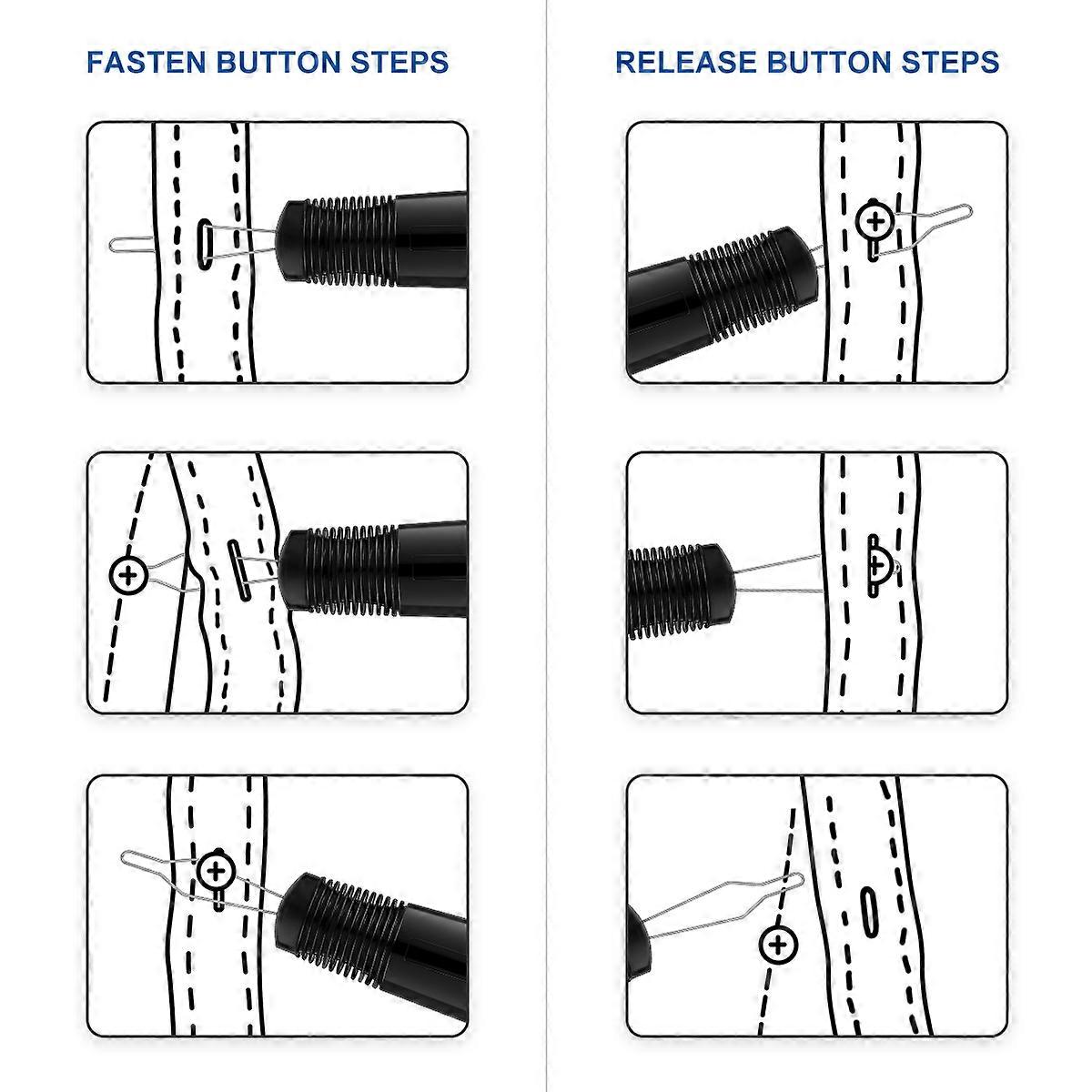 FASTEN BUTTON STEPS

RELEASE BUTTON STEPS