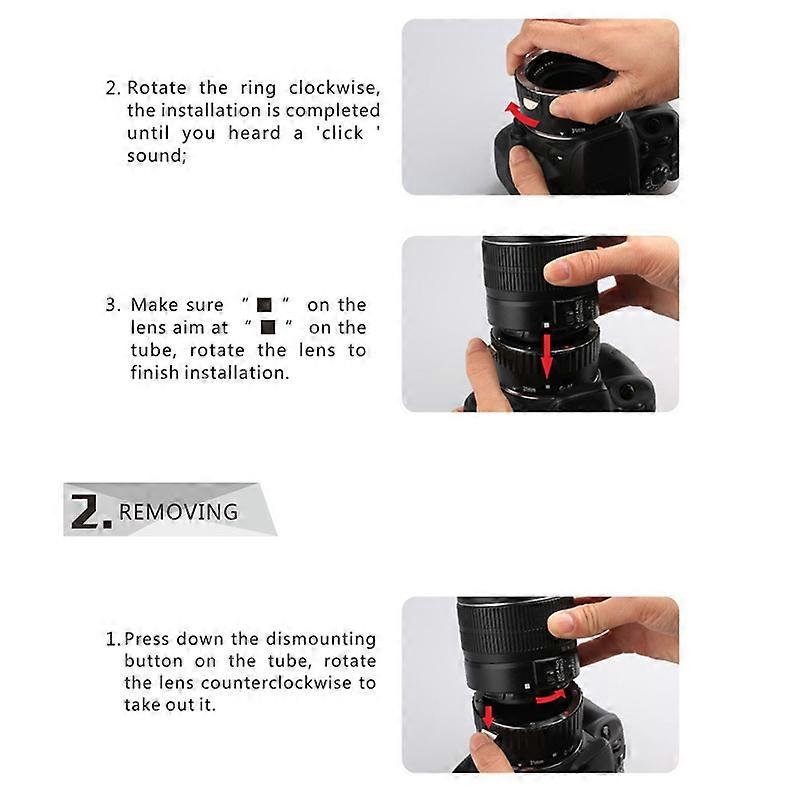 2. Rotate the ring clockwise, the installation is completed until you heard a 'click ' sound;

3. Make sure " ■ " on the lens aim at " ■ " on the tube, rotate the lens to finish installation.

2. REMOVING

1. Press down the dismounting button on the tube, rotate the lens counterclockwise to take out it.