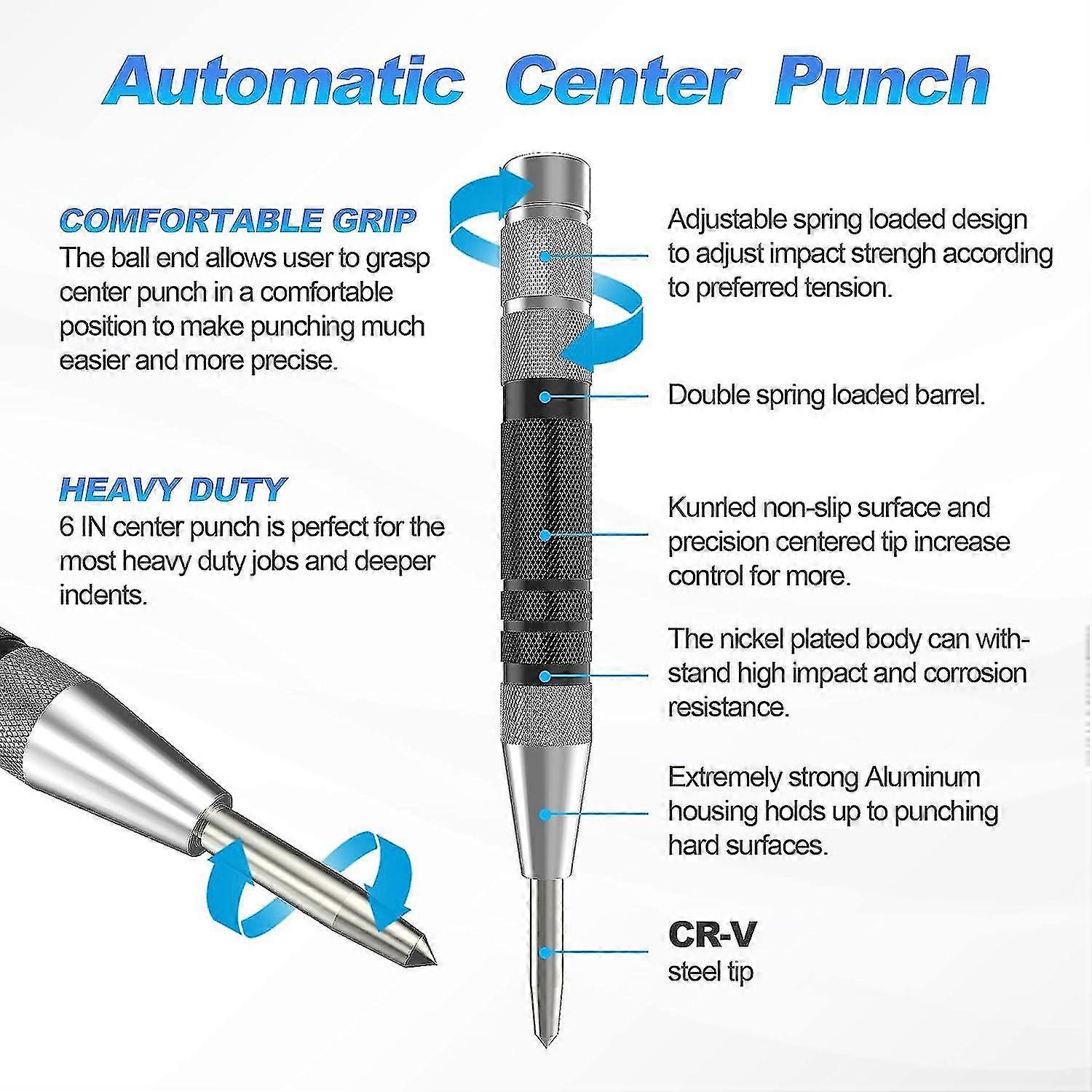 Automatic Center Punch

COMFORTABLE GRIP
The ball end allows user to grasp center punch in a comfortable position to make punching much easier and more precise.

HEAVY DUTY
6 IN center punch is perfect for the most heavy duty jobs and deeper indents.

Adjustable spring loaded design to adjust impact strengh according to preferred tension.

Double spring loaded barrel.

Kunrled non-slip surface and precision centered tip increase control for more.

The nickel plated body can withstand high impact and corrosion resistance.

Extremely strong Aluminum housing holds up to punching hard surfaces.

CR-V
steel tip