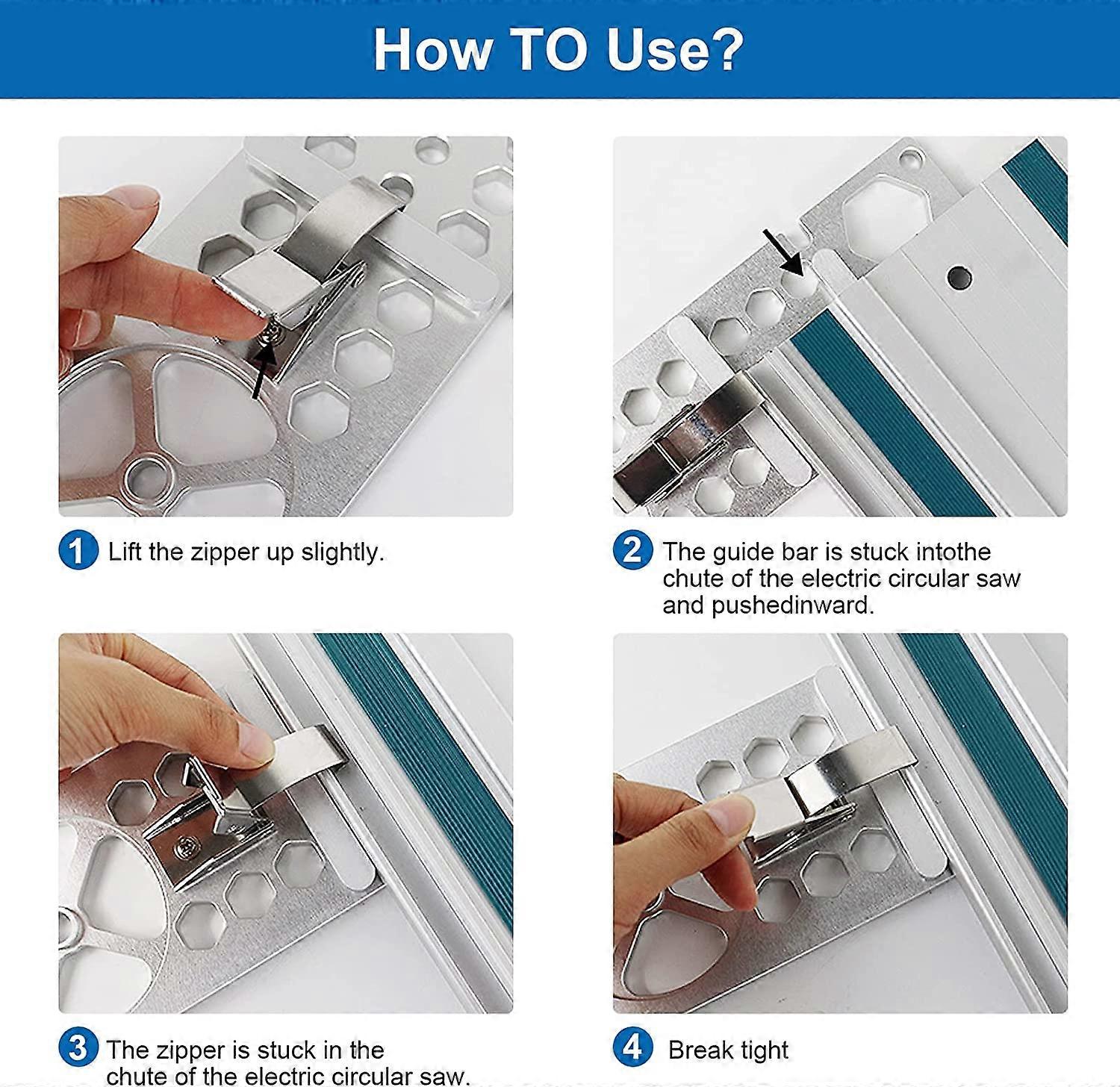 How TO Use?

1 Lift the zipper up slightly.

2 The guide bar is stuck intothe chute of the electric circular saw and pushedinward.

3 The zipper is stuck in the chute of the electric circular saw.

4 Break tight