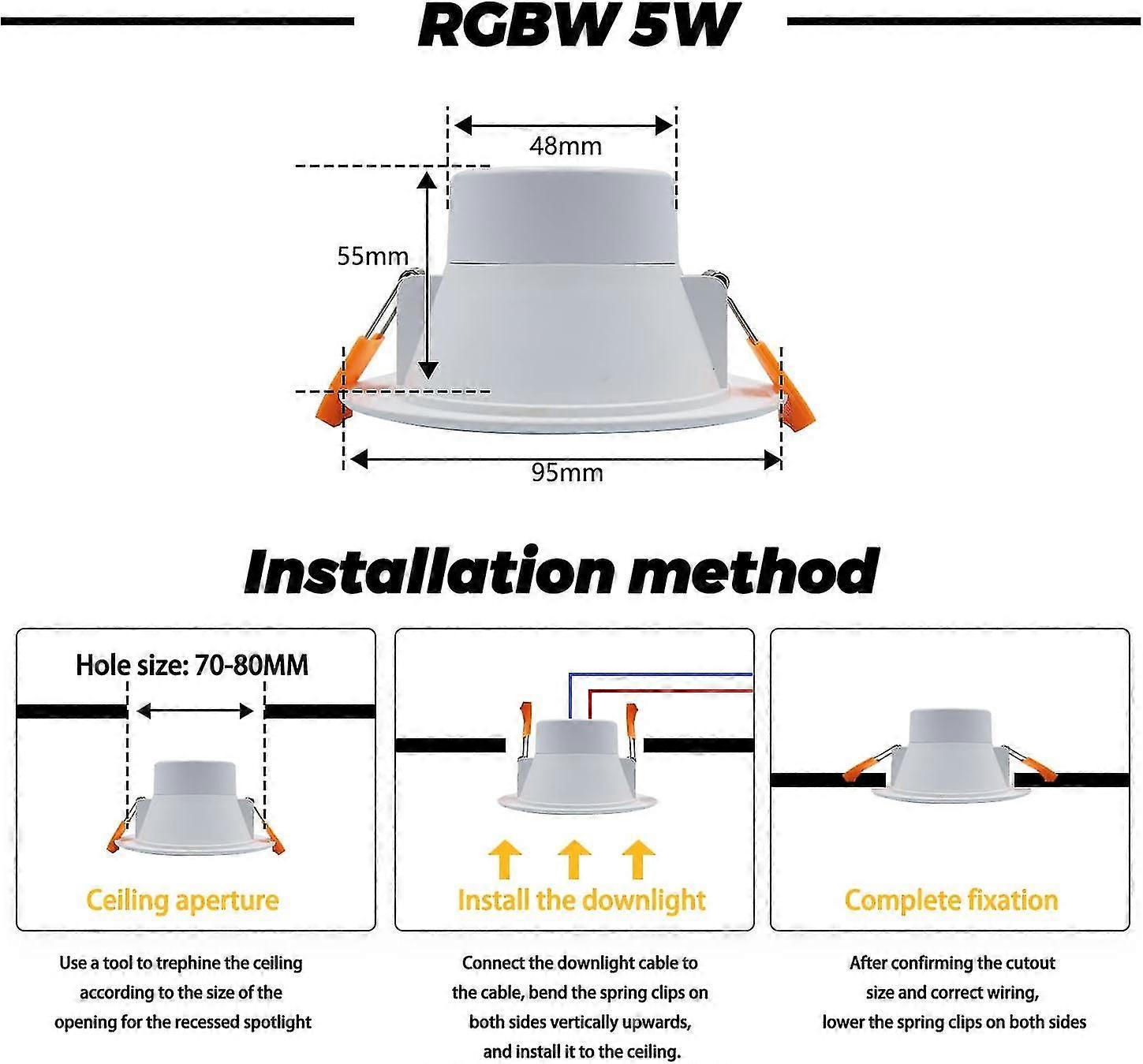 RGBW 5W

48mm

55mm

95mm

Installation method

Hole size: 70-80MM

Ceiling aperture

Use a tool to trephine the ceiling according to the size of the opening for the recessed spotlight

Install the downlight

Connect the downlight cable to the cable, bend the spring clips on both sides vertically upwards, and install it to the ceiling.

Complete fixation

After confirming the cutout size and correct wiring, lower the spring clips on both sides