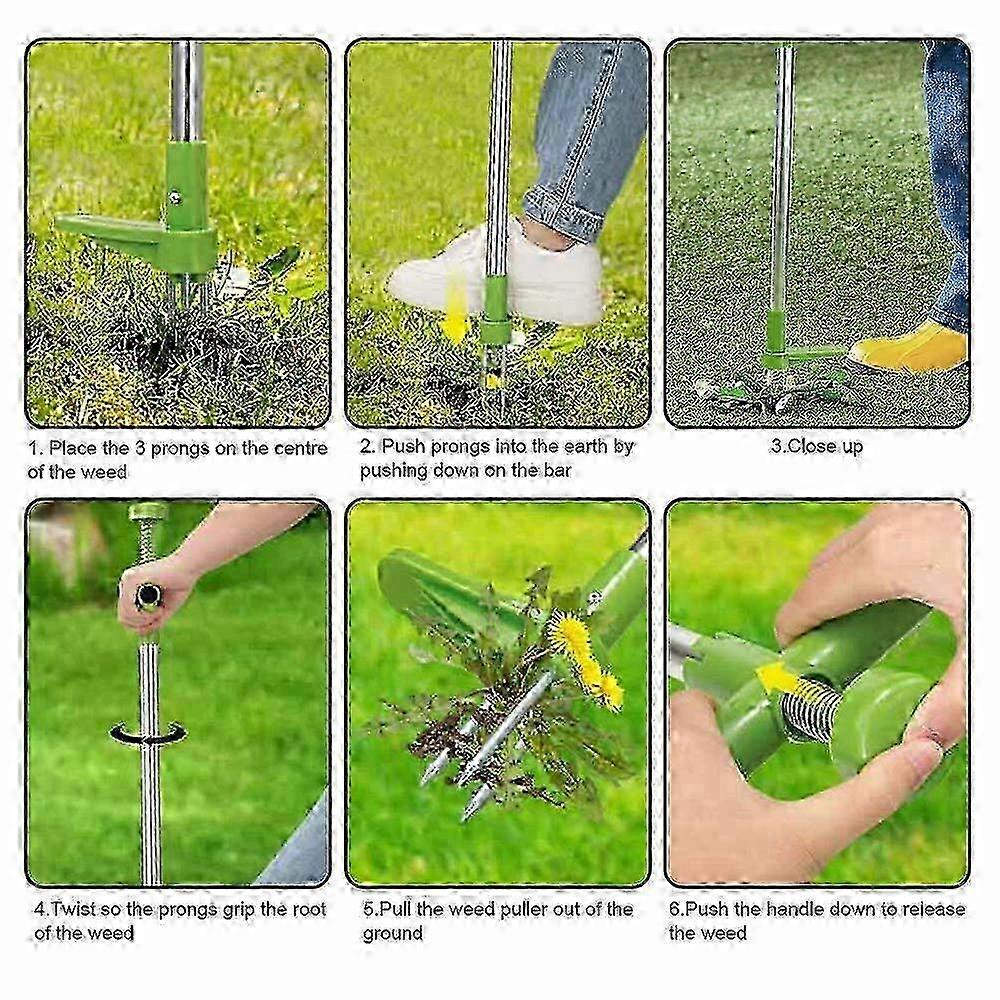 1. Place the 3 prongs on the centre of the weed

2. Push prongs into the earth by pushing down on the bar

3.Close up

4.Twist so the prongs grip the root of the weed

5.Pull the weed puller out of the ground

6.Push the handle down to release the weed