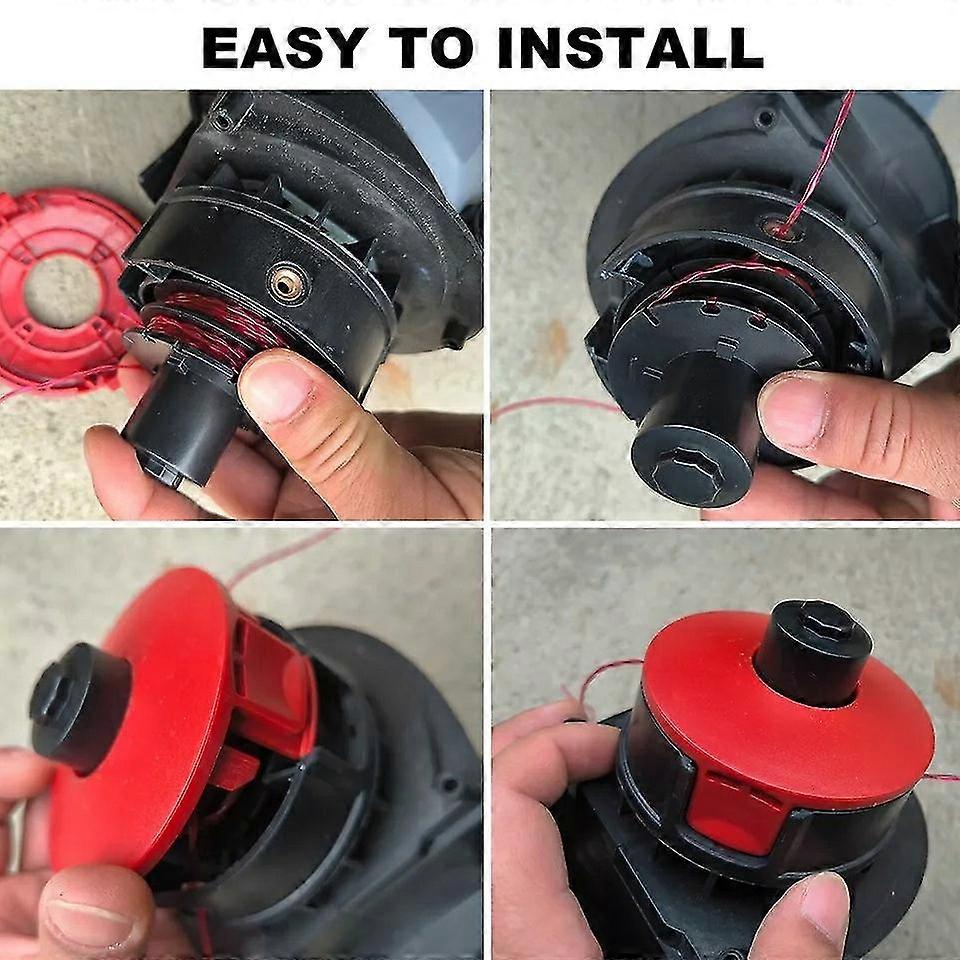 EASY TO INSTALL