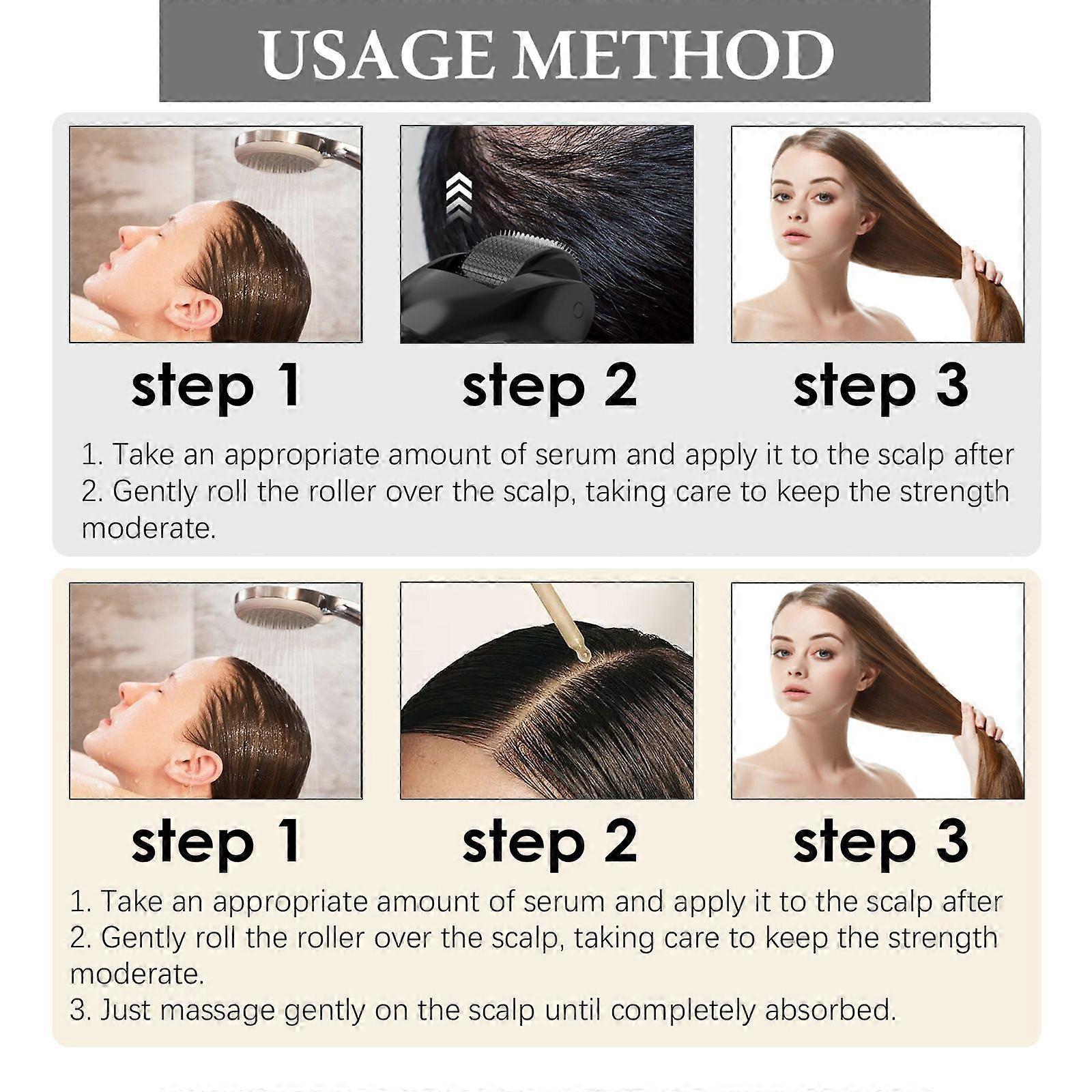 USAGE METHOD

step 1

step 2

step 3

1. Take an appropriate amount of serum and apply it to the scalp after
2. Gently roll the roller over the scalp, taking care to keep the strength moderate.

step 1

step 2

step 3

1. Take an appropriate amount of serum and apply it to the scalp after
2. Gently roll the roller over the scalp, taking care to keep the strength moderate.
3. Just massage gently on the scalp until completely absorbed.