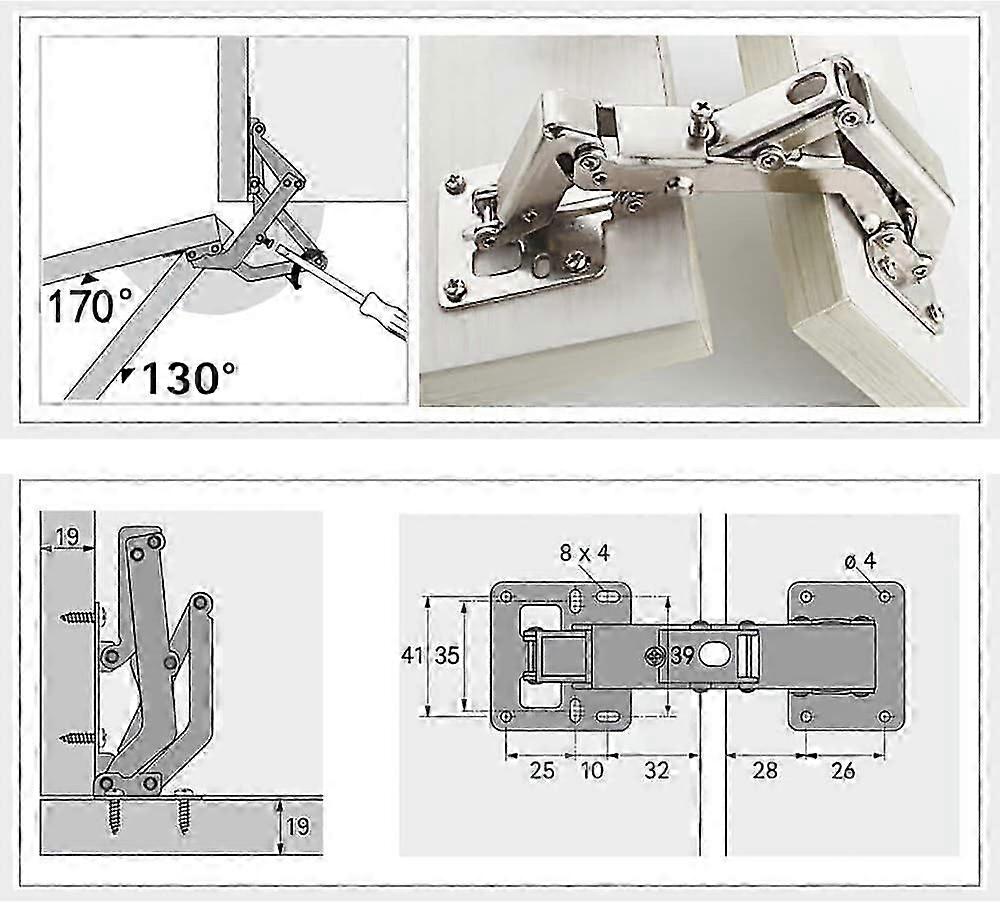 170°
130°

19
19

8 x 4
ø 4
41
35
39
25
10
32
28
26