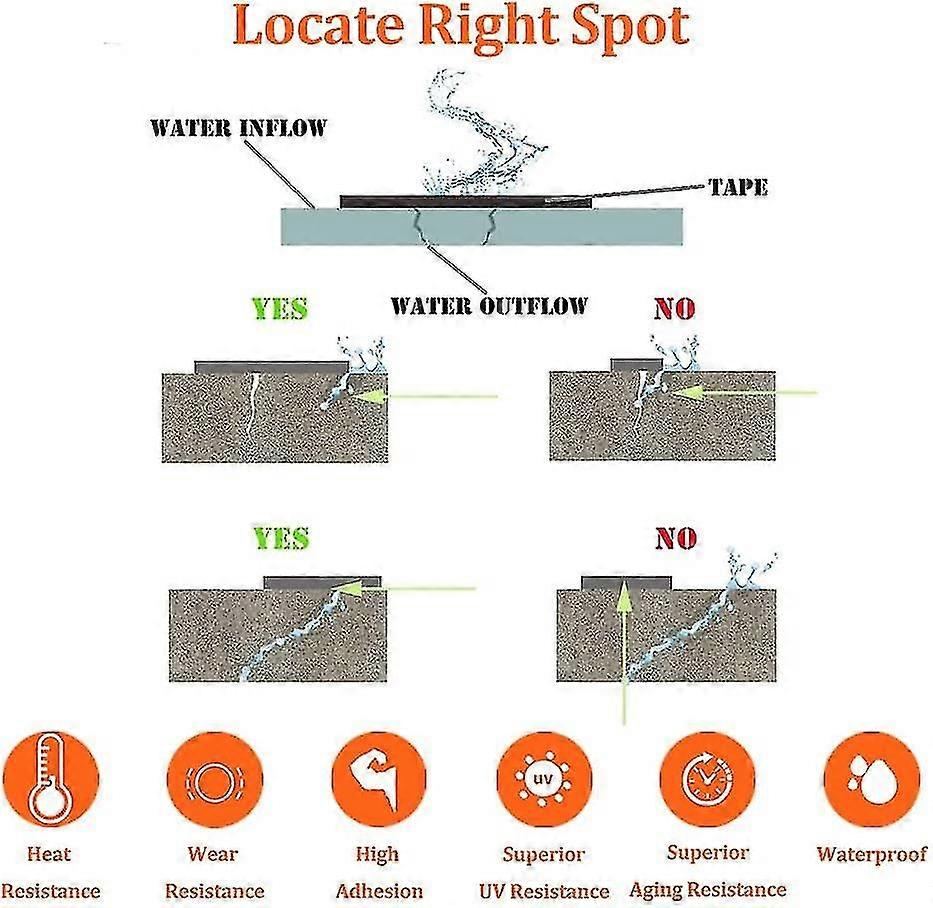 Locate Right Spot

WATER INFLOW

TAPE

WATER OUTFLOW

YES

NO

YES

NO

UV

Heat Resistance

Wear Resistance

High Adhesion

Superior UV Resistance

Superior Aging Resistance

Waterproof