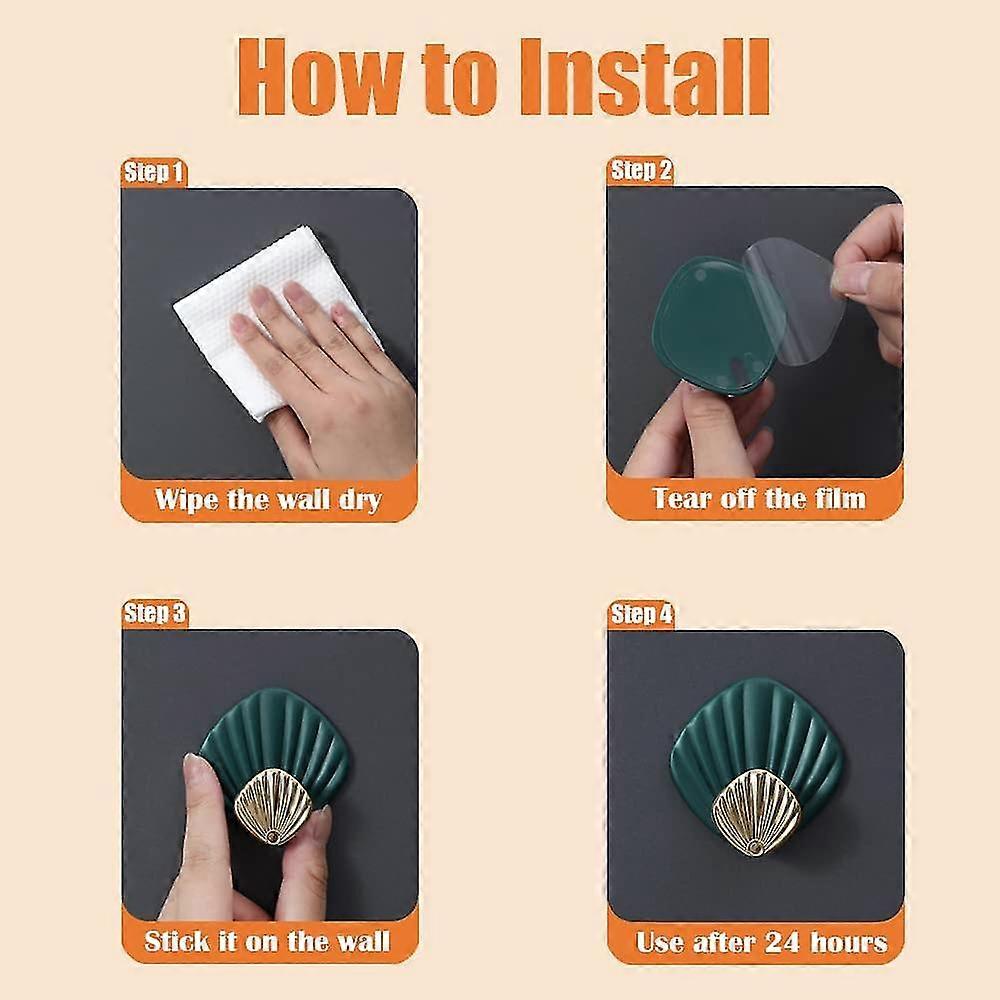 How to Install

Step 1

Wipe the wall dry

Step 2

Tear off the film

Step 3

Stick it on the wall

Step 4

Use after 24 hours