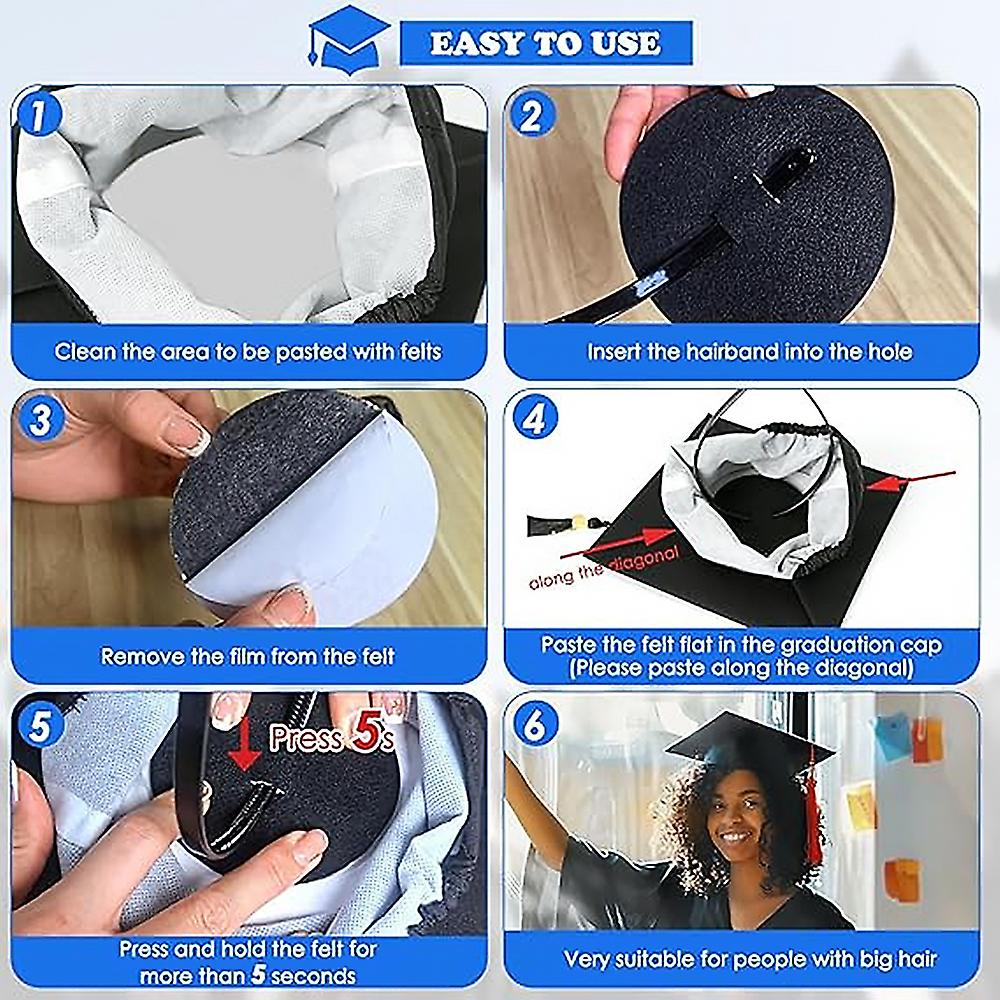 EASY TO USE

1

Clean the area to be pasted with felts

2

Insert the hairband into the hole

3

Remove the film from the felt

4

along the diagonal

Paste the felt flat in the graduation cap (Please paste along the diagonal)

5

Press 5s

Press and hold the felt for more than 5 seconds

6

Very suitable for people with big hair