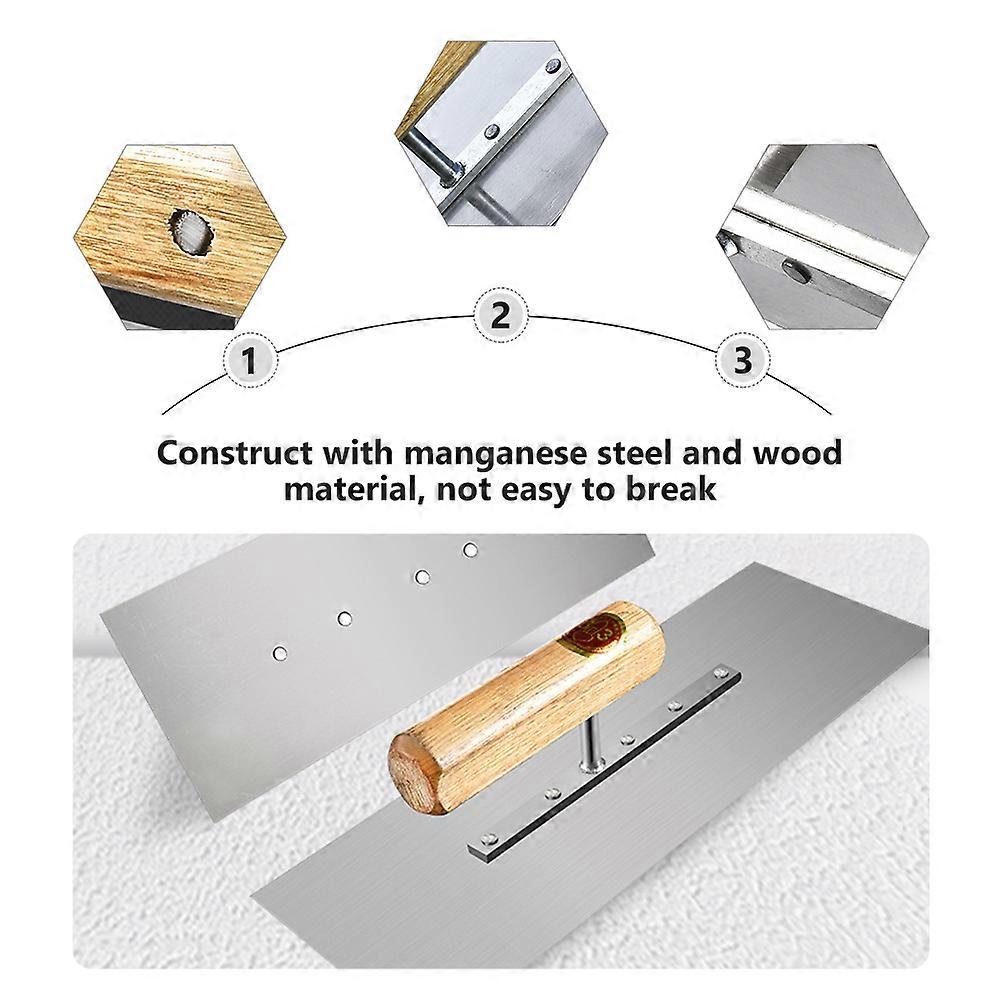 1

2

3

Construct with manganese steel and wood material, not easy to break