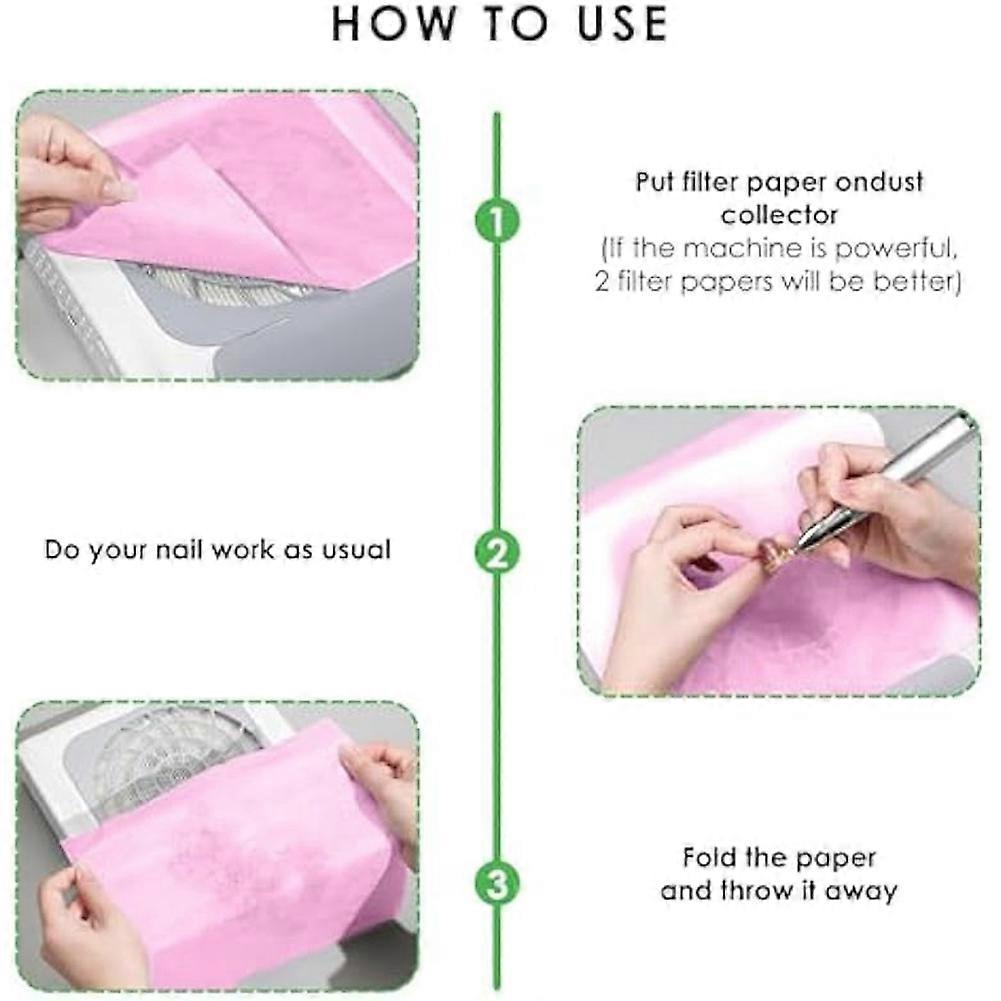 HOW TO USE

1

Put filter paper ondust collector
(If the machine is powerful, 2 filter papers will be better)

Do your nail work as usual

2

3

Fold the paper and throw it away