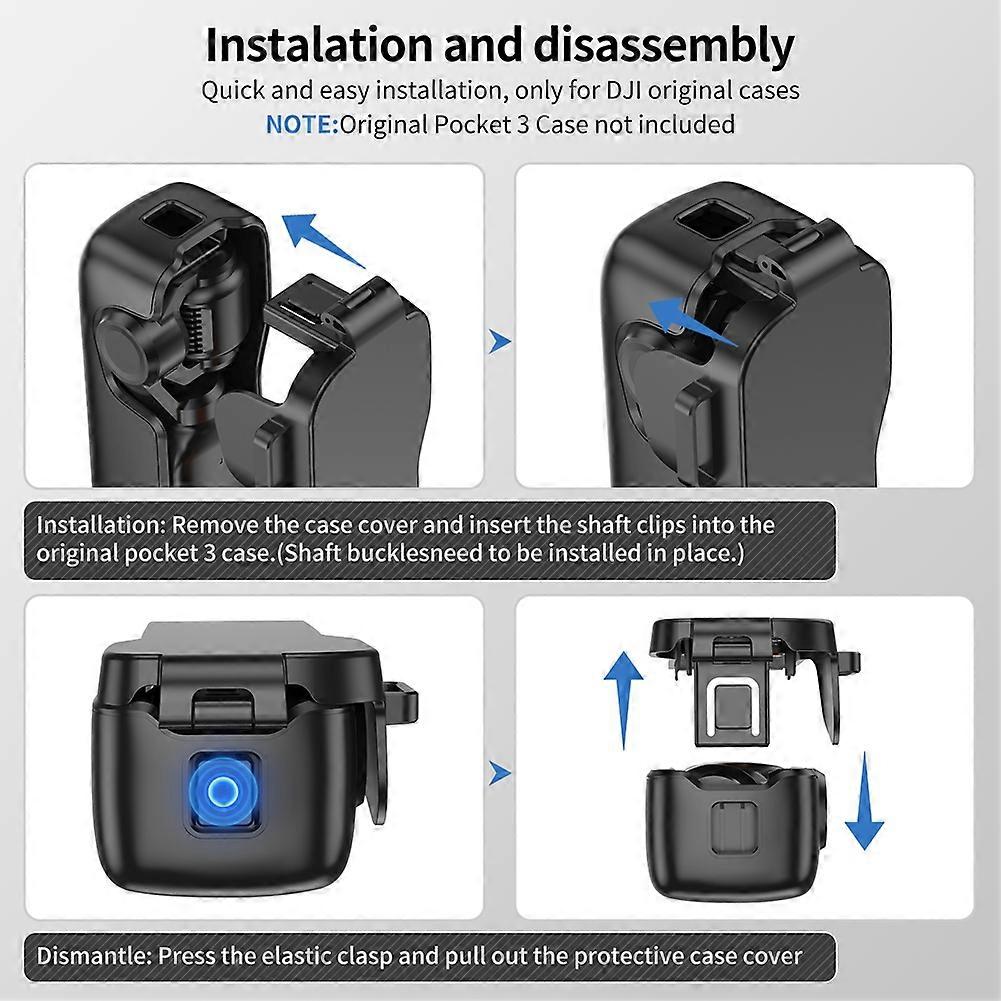 Instalation and disassembly

Quick and easy installation, only for DJI original cases

NOTE:Original Pocket 3 Case not included

Installation: Remove the case cover and insert the shaft clips into the original pocket 3 case.(Shaft bucklesneed to be installed in place.)

Dismantle: Press the elastic clasp and pull out the protective case cover