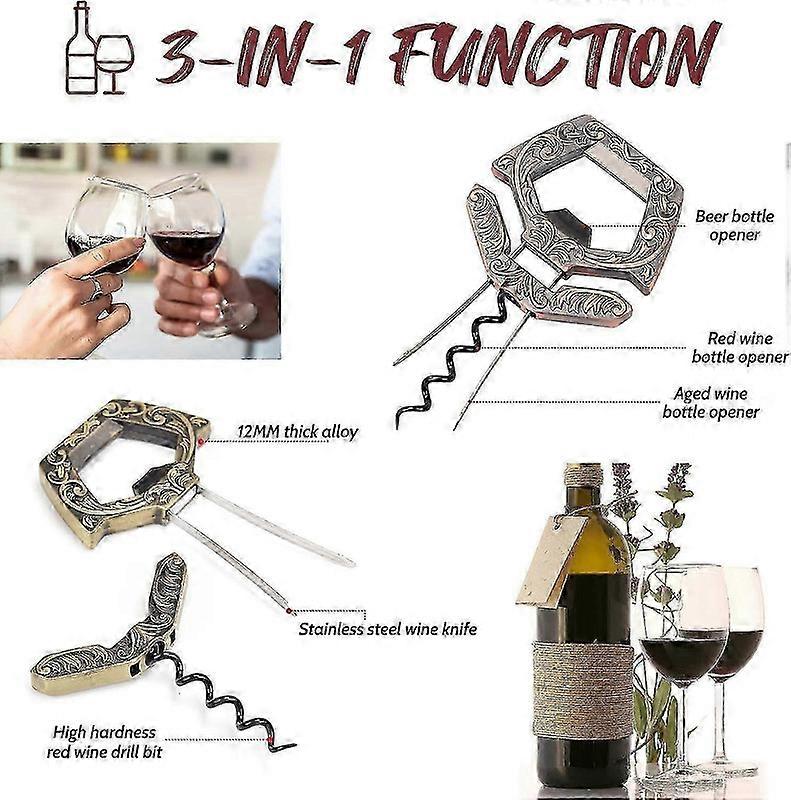 3-IN-1 FUNCTION

Beer bottle opener

Red wine bottle opener

Aged wine bottle opener

12MM thick alloy

Stainless steel wine knife

High hardness red wine drill bit