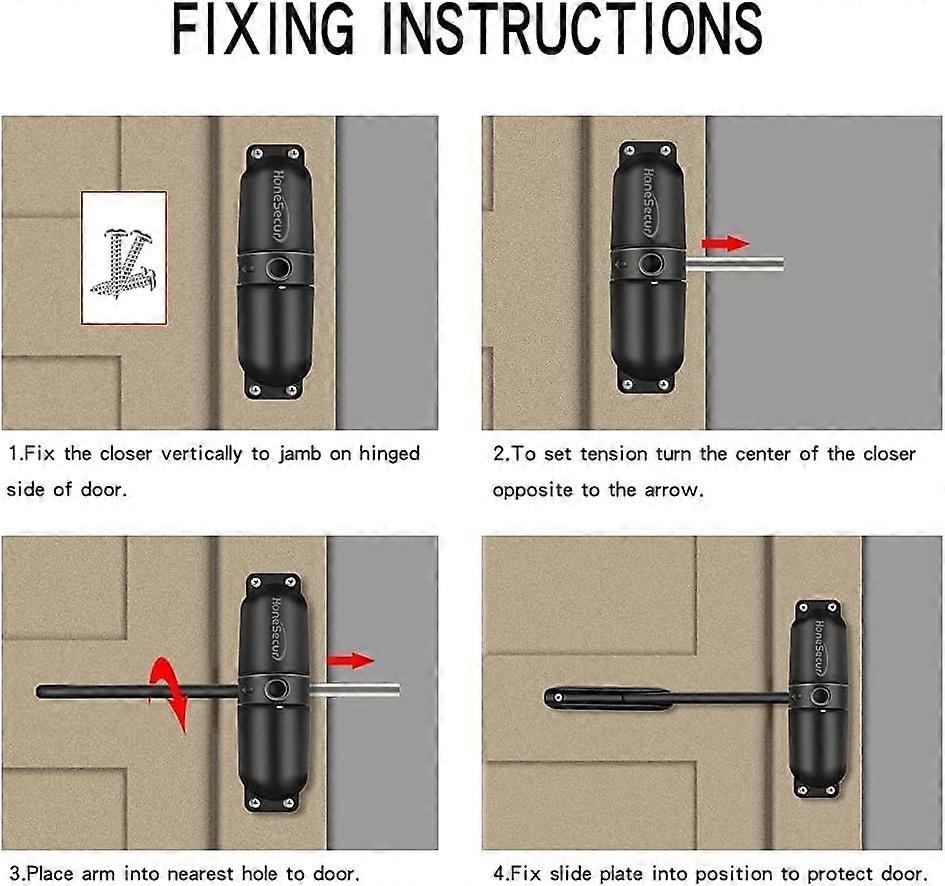 FIXING INSTRUCTIONS

HoneSecur

1.Fix the closer vertically to jamb on hinged side of door.

HoneSecur

2.To set tension turn the center of the closer opposite to the arrow.

HoneSecur

3.Place arm into nearest hole to door.

HoneSecur

4.Fix slide plate into position to protect door.