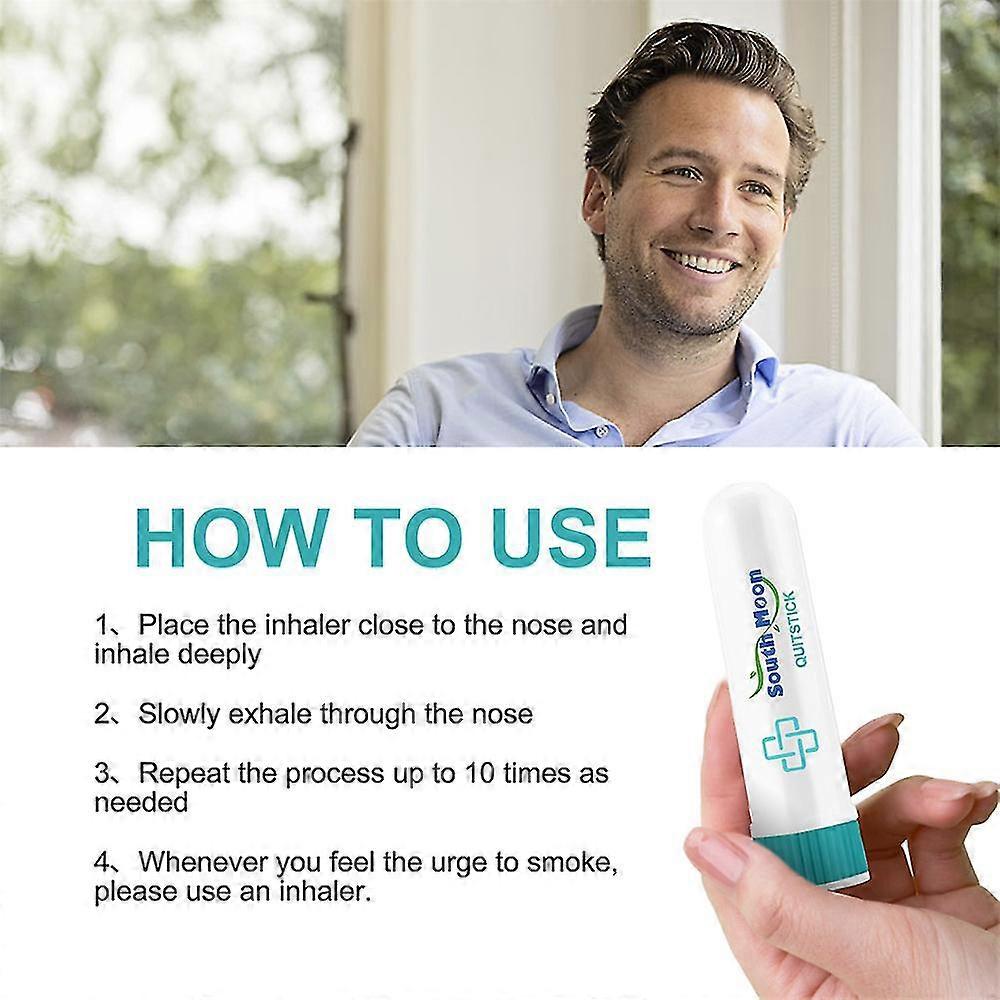 HOW TO USE

1、Place the inhaler close to the nose and inhale deeply

2、Slowly exhale through the nose

3、Repeat the process up to 10 times as needed

4、Whenever you feel the urge to smoke, please use an inhaler.

South Moon
QUITSTICK