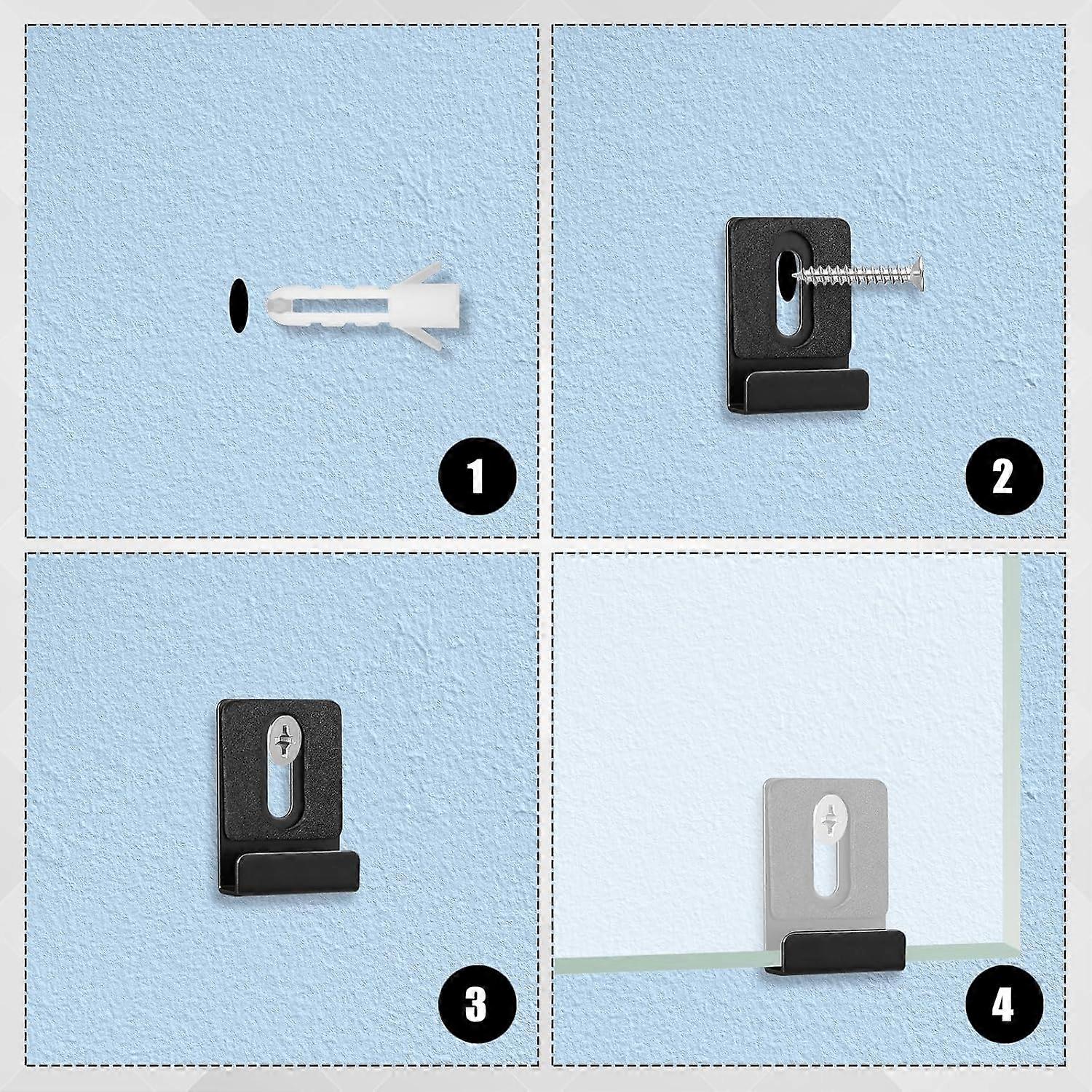 1

2

3

4