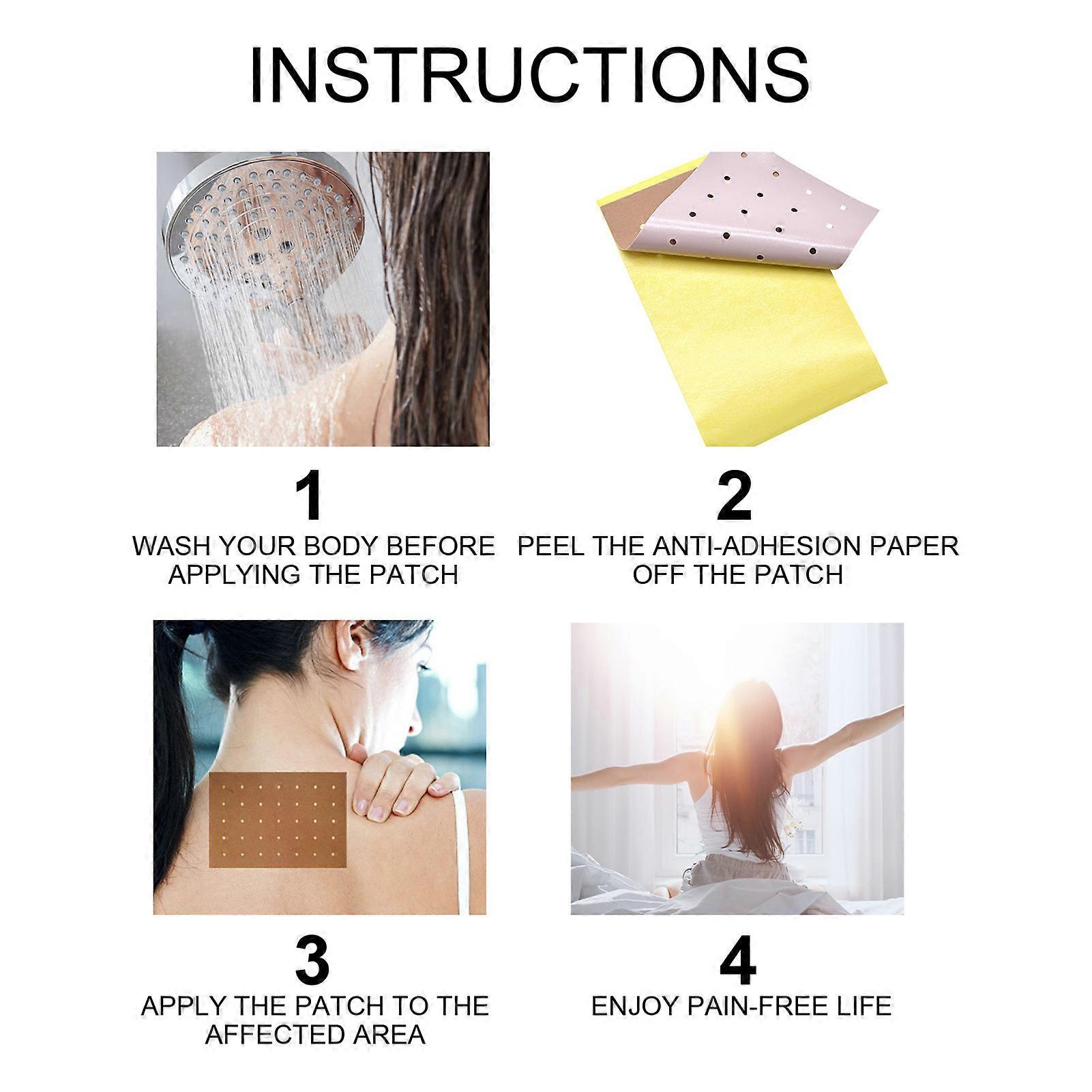 INSTRUCTIONS

1
WASH YOUR BODY BEFORE APPLYING THE PATCH

2
PEEL THE ANTI-ADHESION PAPER OFF THE PATCH

3
APPLY THE PATCH TO THE AFFECTED AREA

4
ENJOY PAIN-FREE LIFE