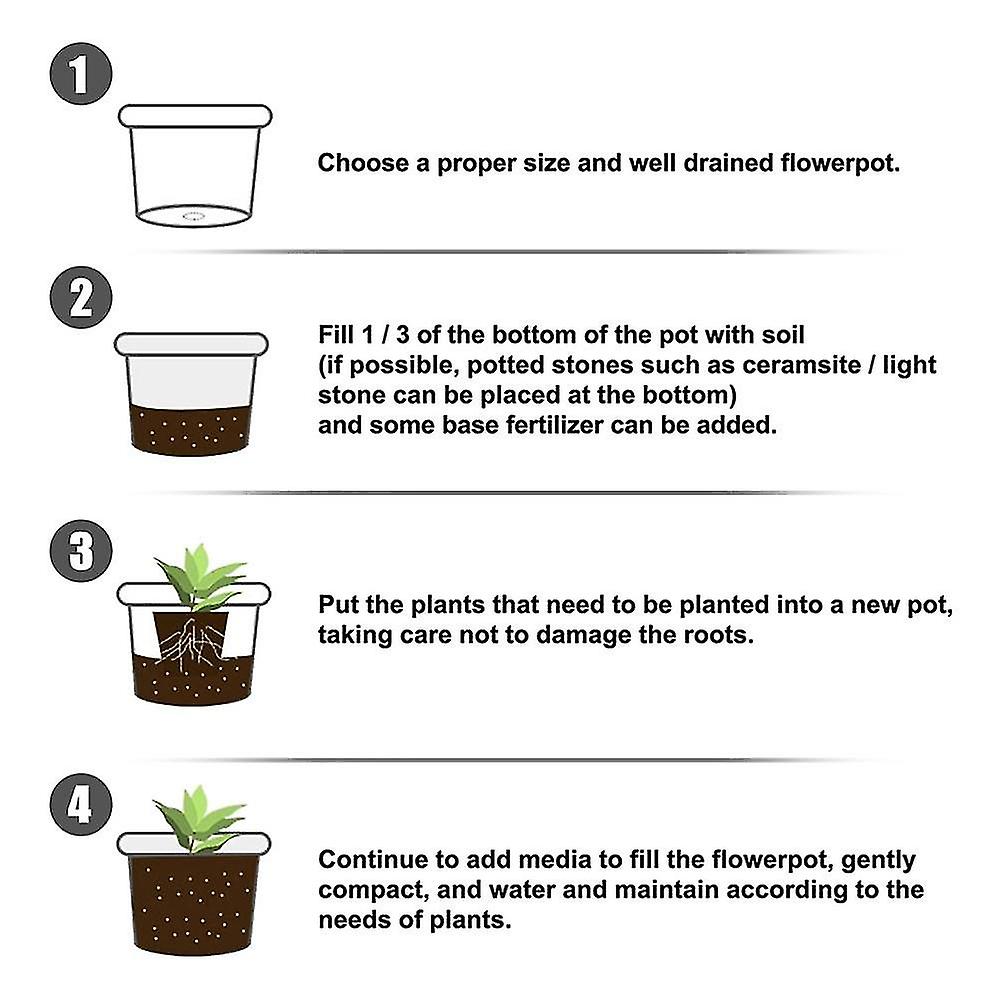 1

Choose a proper size and well drained flowerpot.

2

Fill 1 / 3 of the bottom of the pot with soil (if possible, potted stones such as ceramsite / light stone can be placed at the bottom) and some base fertilizer can be added.

3

Put the plants that need to be planted into a new pot, taking care not to damage the roots.

4

Continue to add media to fill the flowerpot, gently compact, and water and maintain according to the needs of plants.