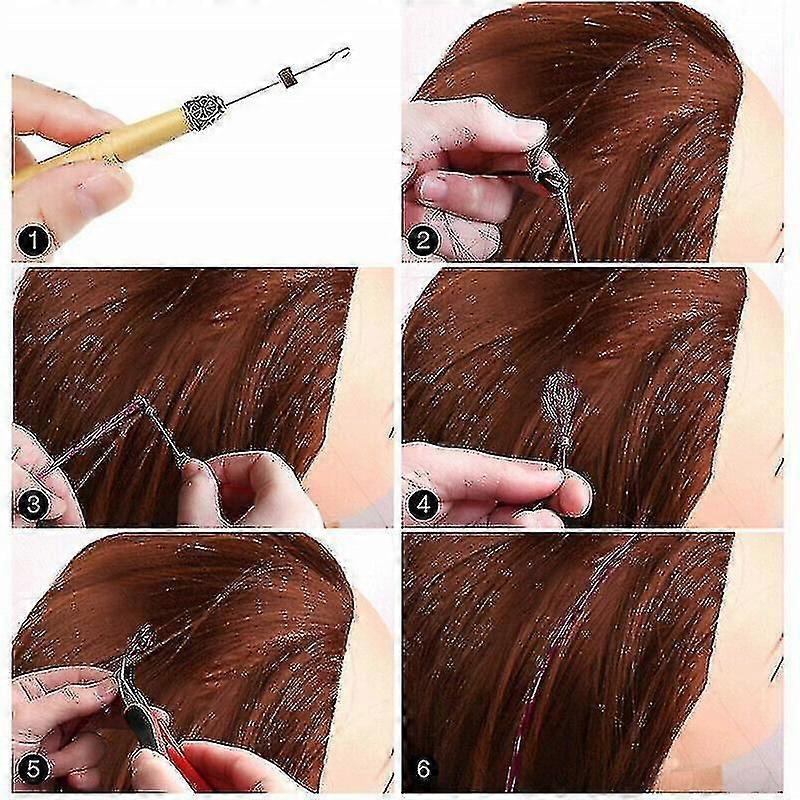 1
2
3
4
5
6