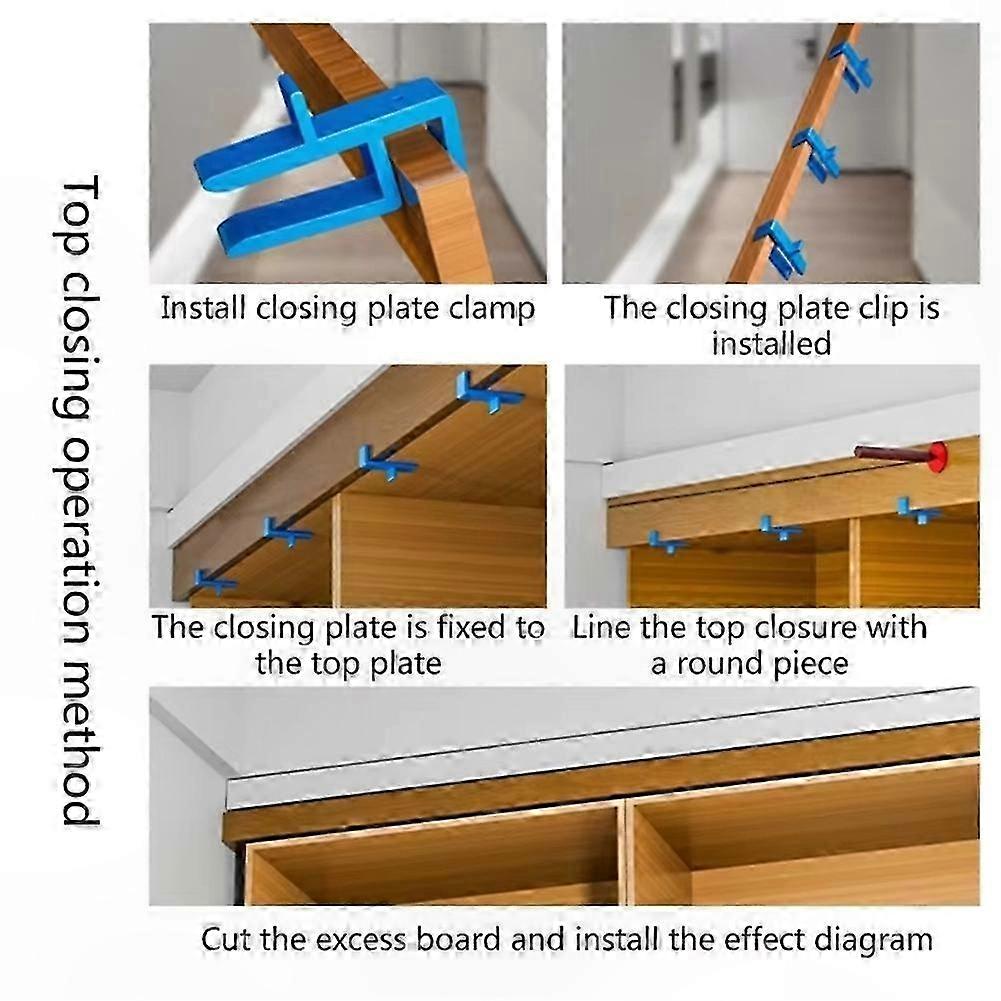 Top closing operation method

Install closing plate clamp

The closing plate clip is installed

The closing plate is fixed to the top plate

Line the top closure with a round piece

Cut the excess board and install the effect diagram