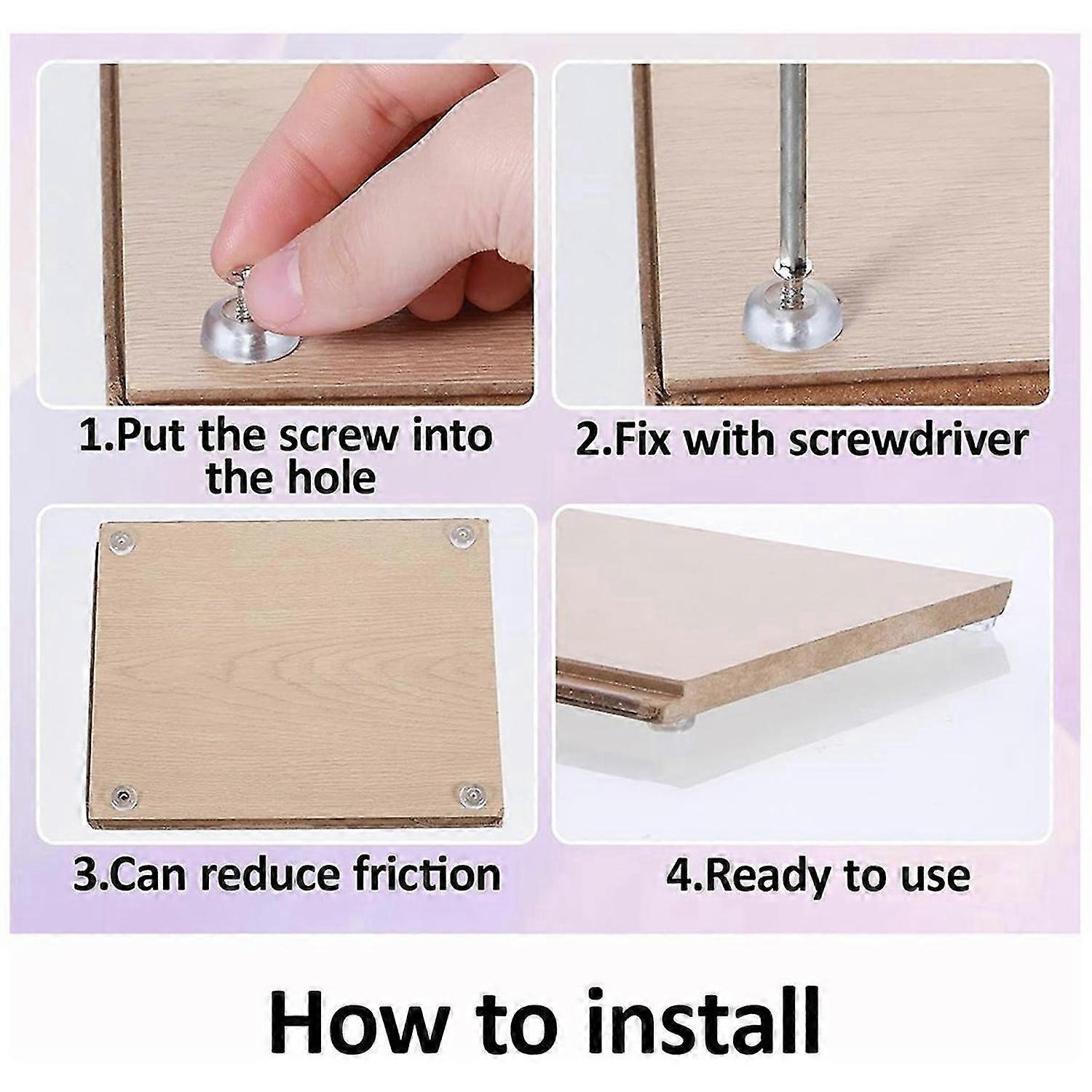 1.Put the screw into the hole

2.Fix with screwdriver

3.Can reduce friction

4.Ready to use

How to install