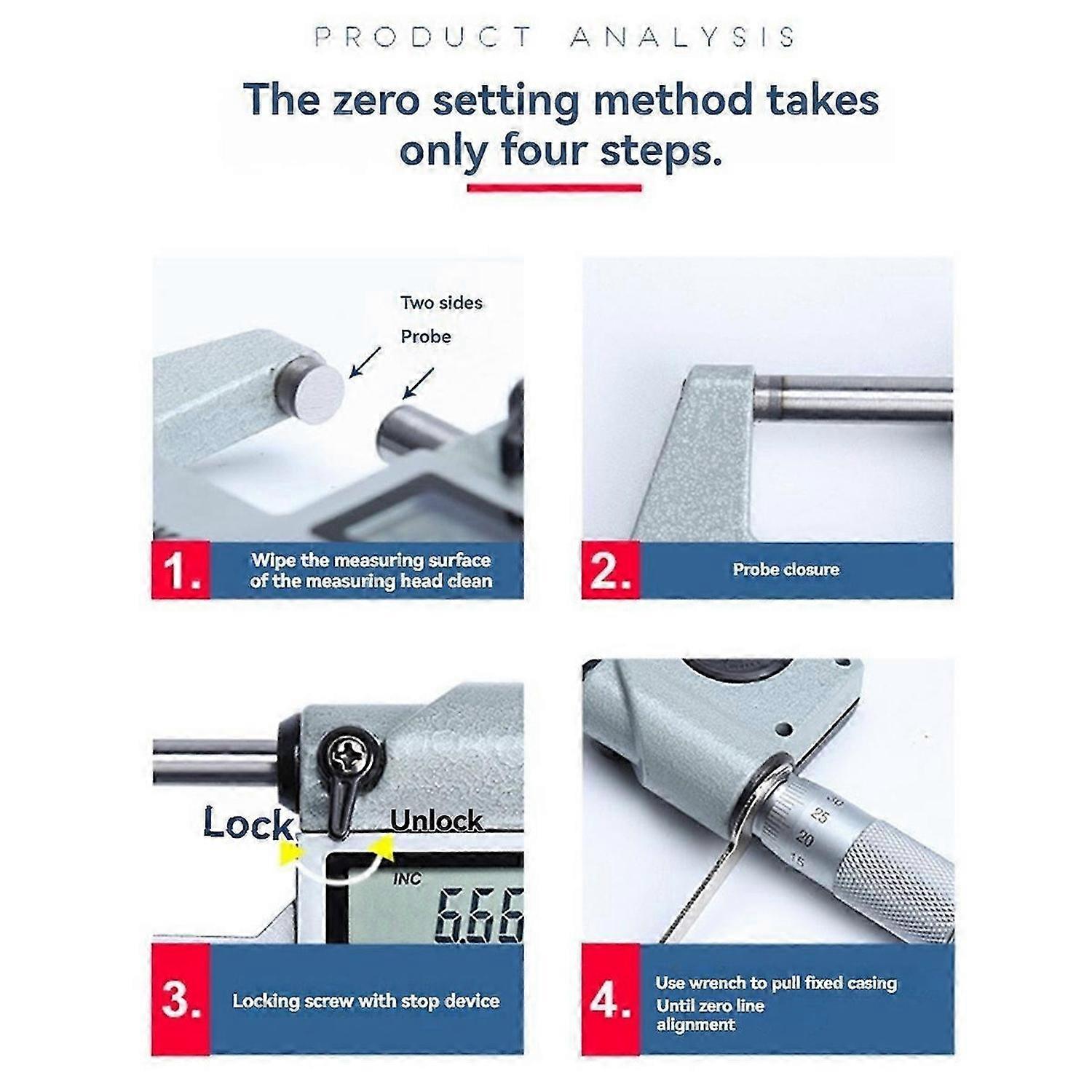 PRODUCT ANALYSIS

The zero setting method takes only four steps.

Two sides
Probe

1. Wipe the measuring surface of the measuring head clean

2. Probe closure

Lock
Unlock
INC
6.66

3. Locking screw with stop device

25
20
15

4. Use wrench to pull fixed casing Until zero line alignment