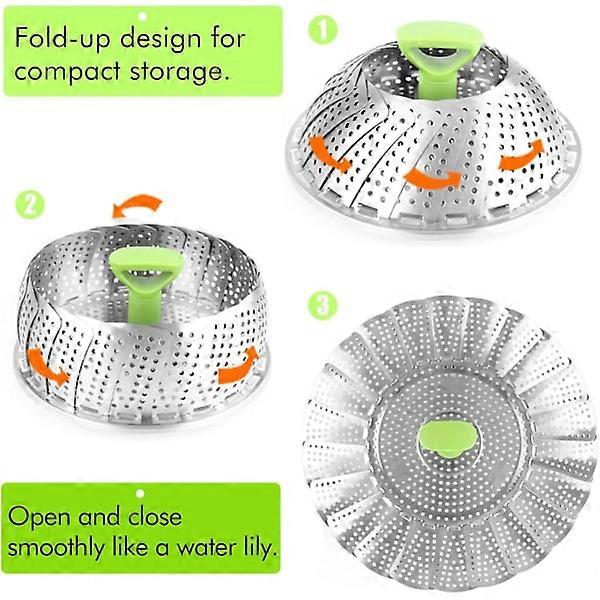 Fold-up design for compact storage.

1

2

3

Open and close smoothly like a water lily.