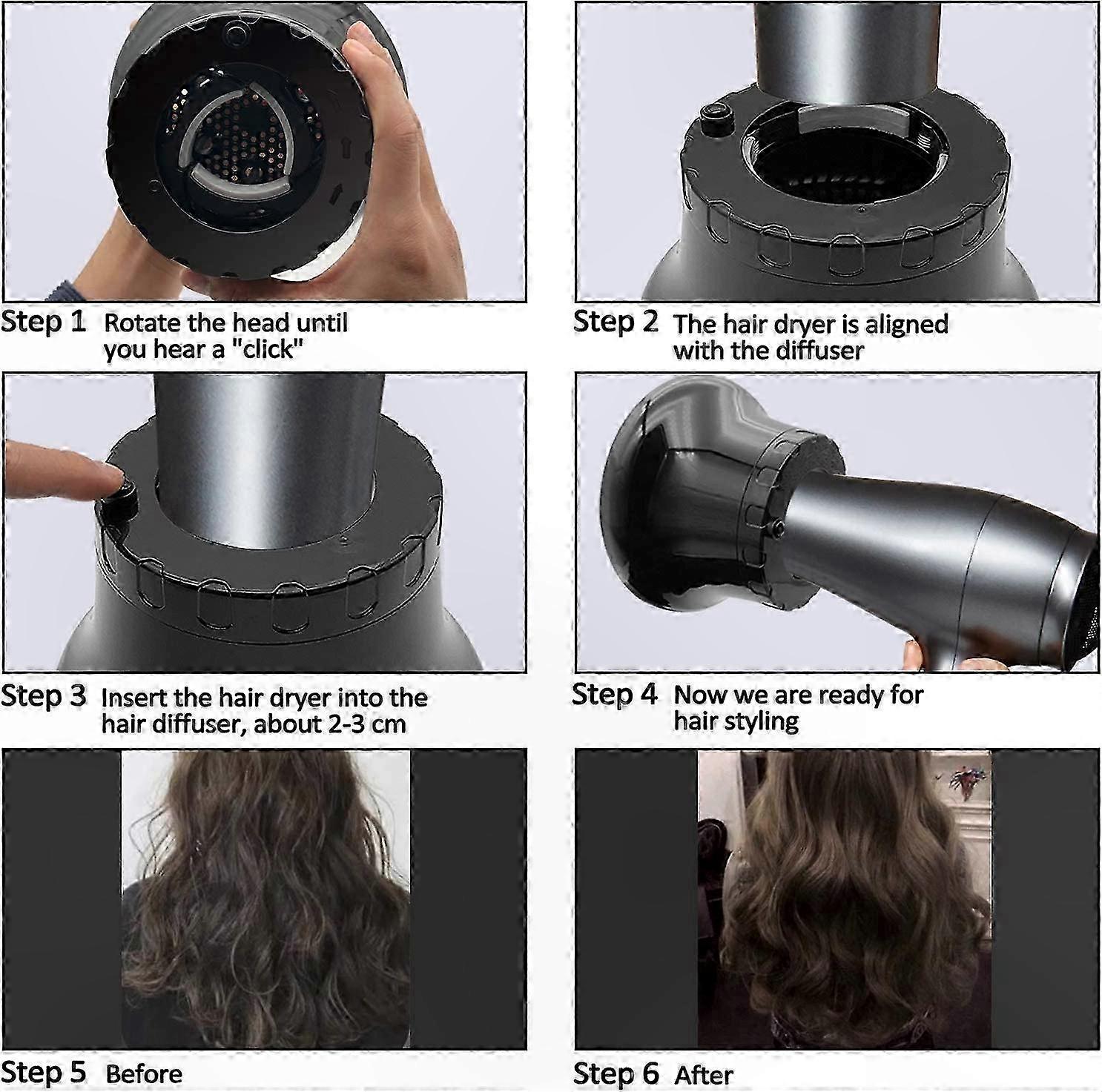 Step 1 Rotate the head until you hear a "click"

Step 2 The hair dryer is aligned with the diffuser

Step 3 Insert the hair dryer into the hair diffuser, about 2-3 cm

Step 4 Now we are ready for hair styling

Step 5 Before

Step 6 After