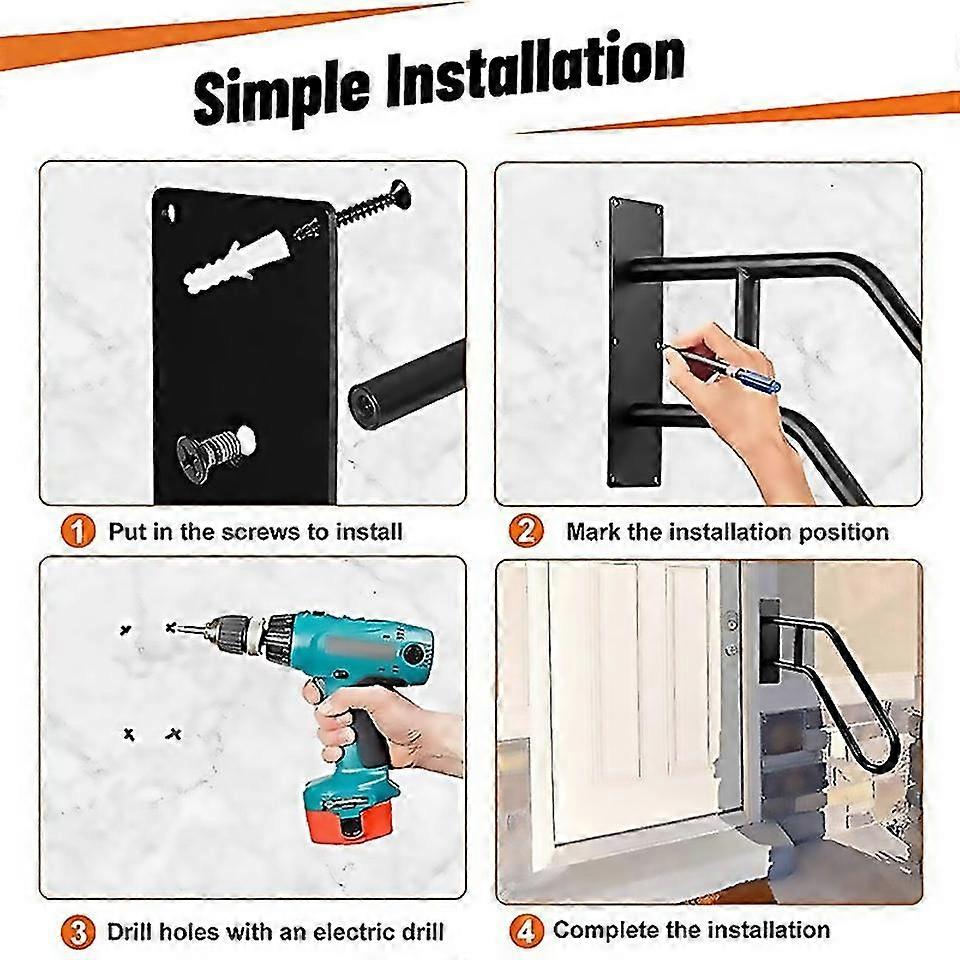 Simple Installation

1 Put in the screws to install

2 Mark the installation position

3 Drill holes with an electric drill

4 Complete the installation