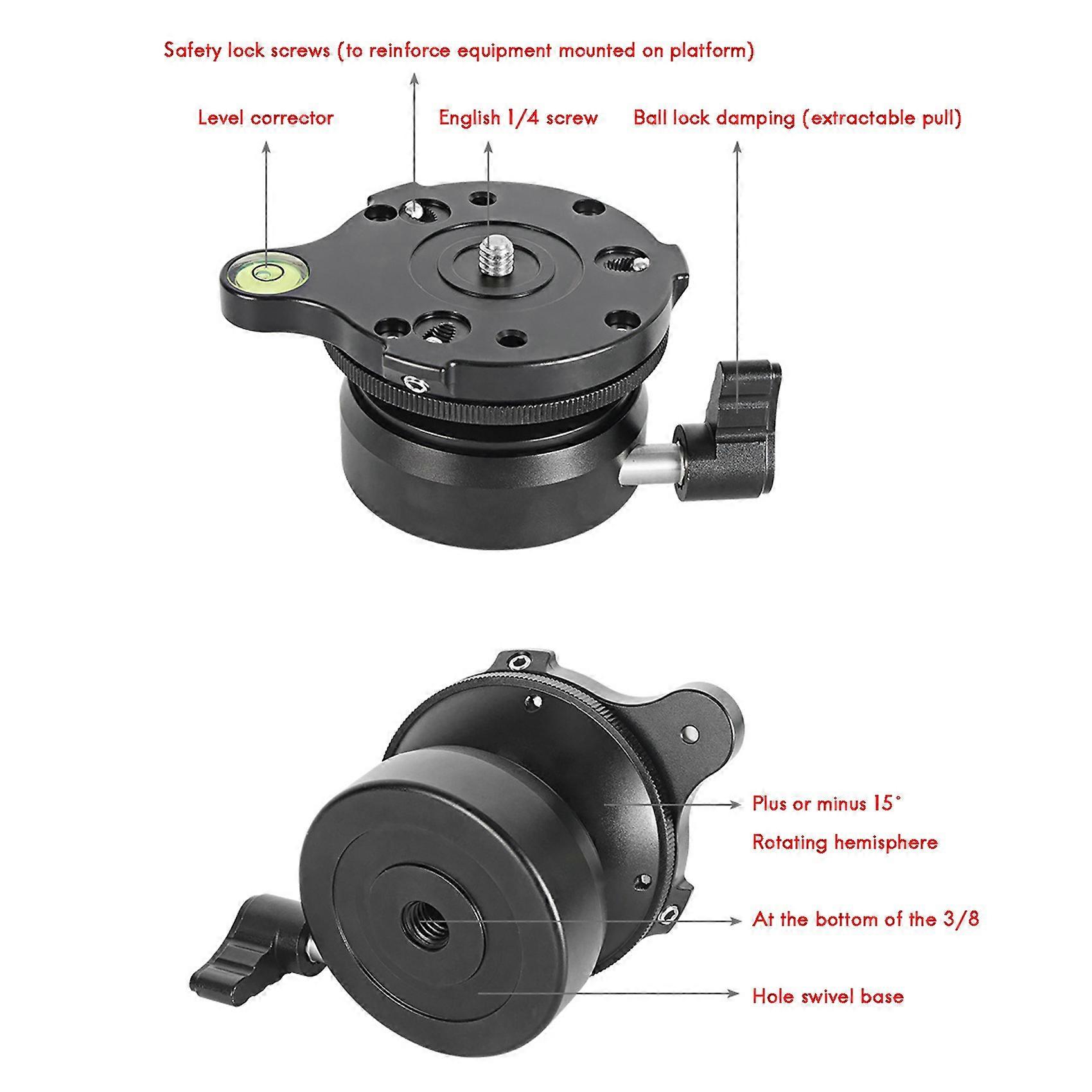 Safety lock screws (to reinforce equipment mounted on platform)

Level corrector

English 1/4 screw

Ball lock damping (extractable pull)

Plus or minus 15°

Rotating hemisphere

At the bottom of the 3/8

Hole swivel base