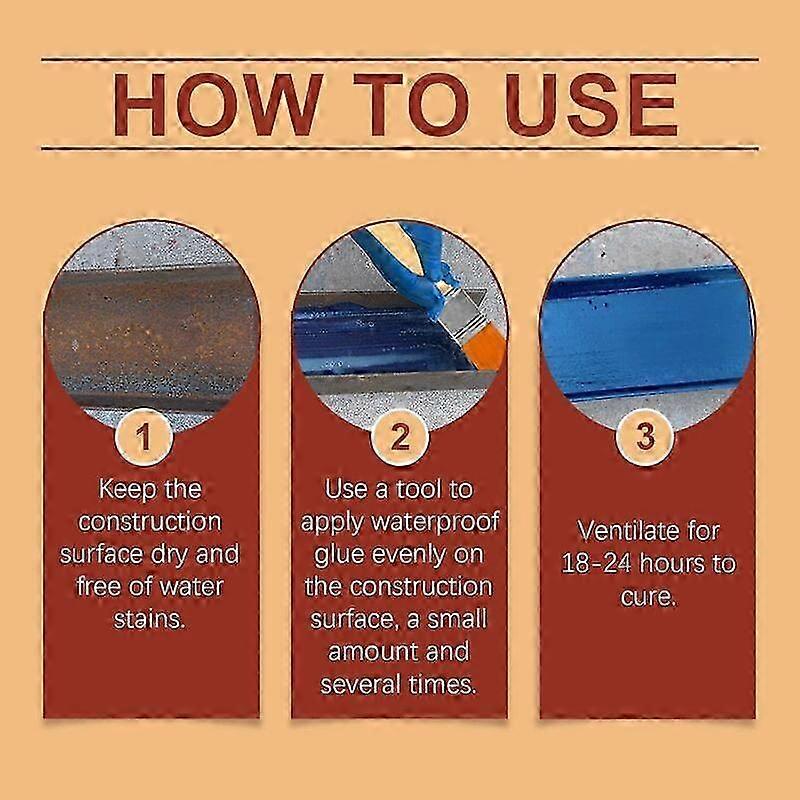 HOW TO USE

1
Keep the construction surface dry and free of water stains.

2
Use a tool to apply waterproof glue evenly on the construction surface, a small amount and several times.

3
Ventilate for 18-24 hours to cure.