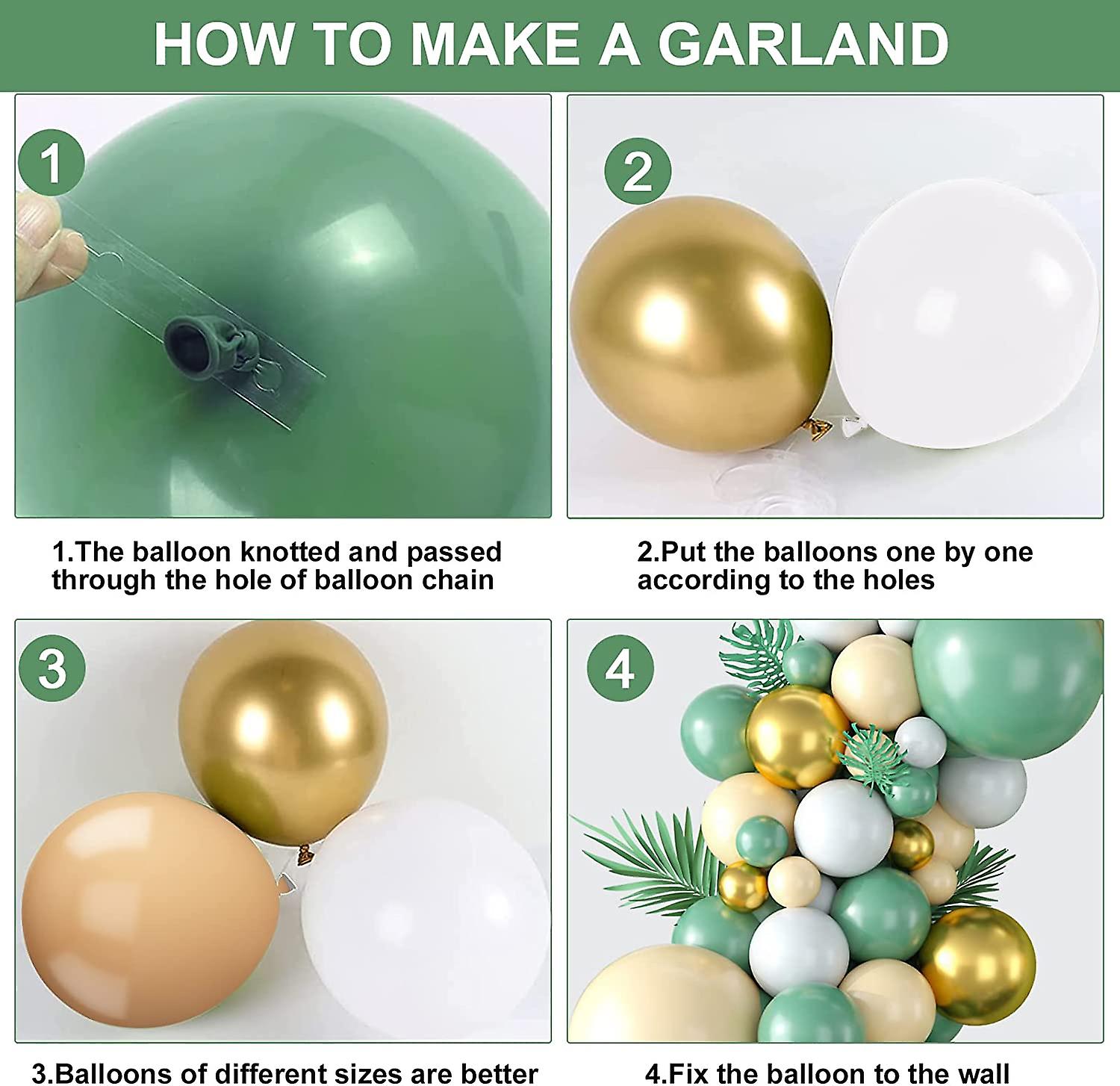 HOW TO MAKE A GARLAND

1

2

1.The balloon knotted and passed through the hole of balloon chain

2.Put the balloons one by one according to the holes

3

4

3.Balloons of different sizes are better

4.Fix the balloon to the wall